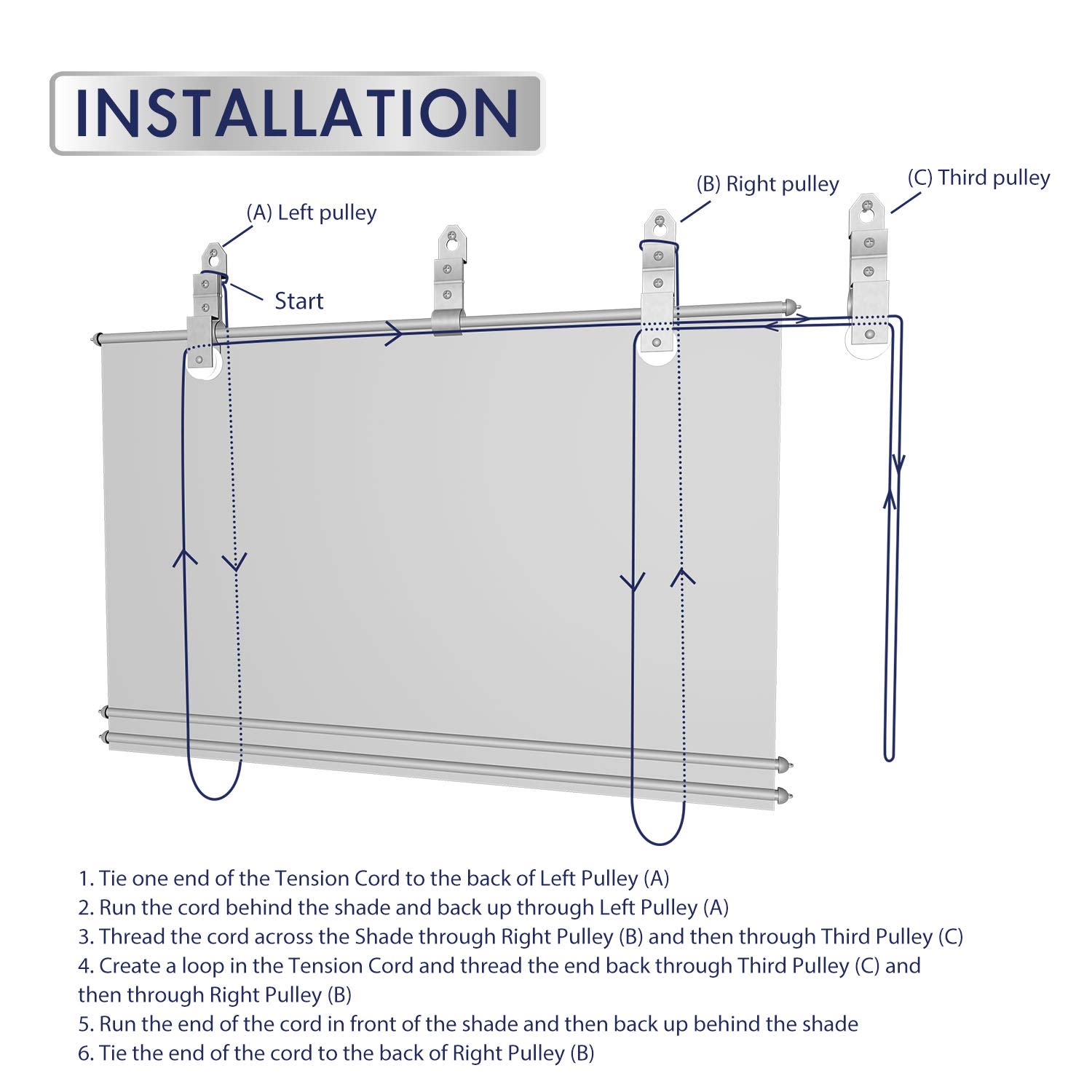 INSTALLATION

(A) Left pulley

Start

(B) Right pulley

(C) Third pulley

1. Tie one end of the Tension Cord to the back of Left Pulley (A)
2. Run the cord behind the shade and back up through Left Pulley (A)
3. Thread the cord across the Shade through Right Pulley (B) and then through Third Pulley (C)
4. Create a loop in the Tension Cord and thread the end back through Third Pulley (C) and then through Right Pulley (B)
5. Run the end of the cord in front of the shade and then back up behind the shade
6. Tie the end of the cord to the back of Right Pulley (B)