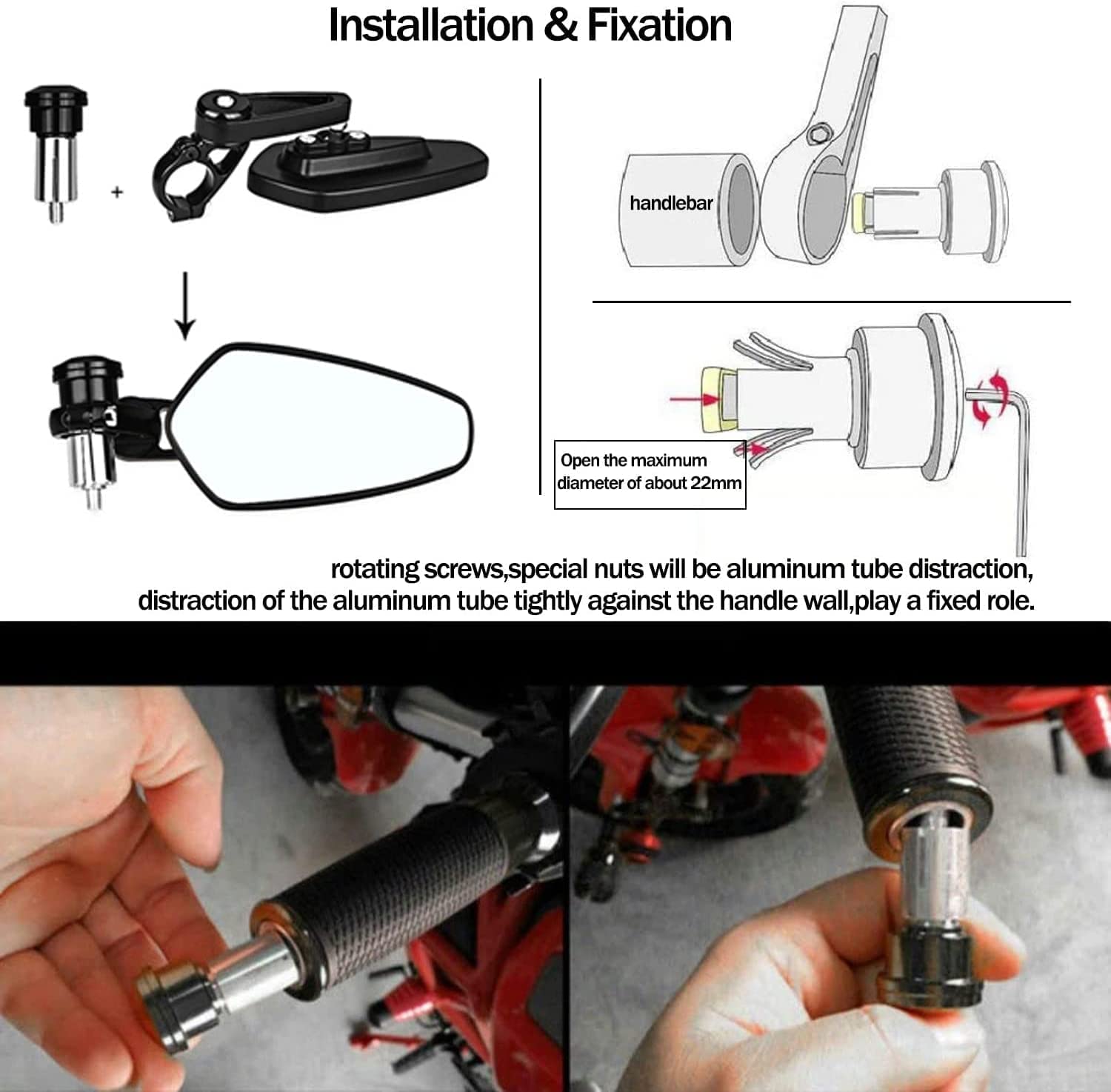 Installation & Fixation

+

handlebar

Open the maximum diameter of about 22mm

rotating screws,special nuts will be aluminum tube distraction, distraction of the aluminum tube tightly against the handle wall,play a fixed role.