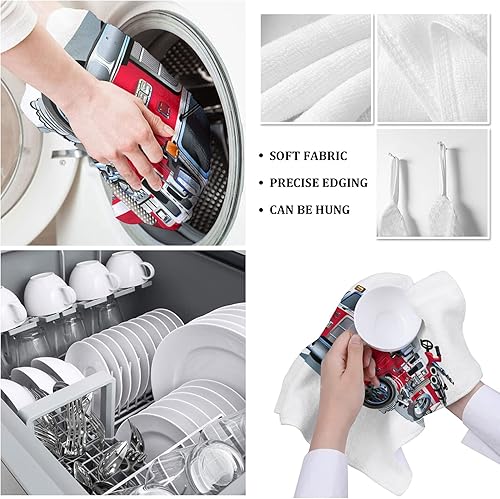 • SOFT FABRIC

• PRECISE EDGING

• CAN BE HUNG