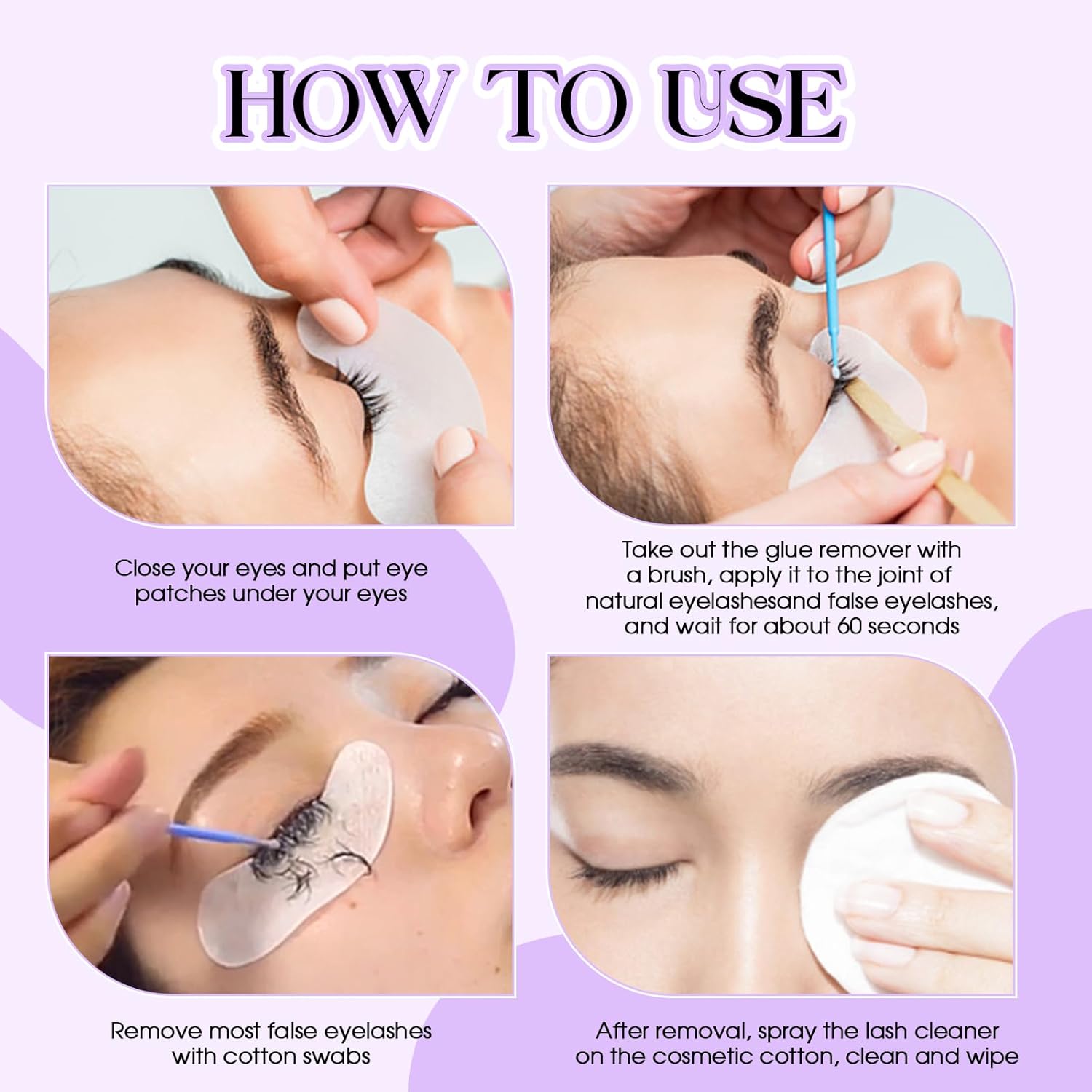 HOW TO USE

Close your eyes and put eye patches under your eyes

Take out the glue remover with a brush, apply it to the joint of natural eyelashesand false eyelashes, and wait for about 60 seconds

Remove most false eyelashes with cotton swabs

After removal, spray the lash cleaner on the cosmetic cotton, clean and wipe