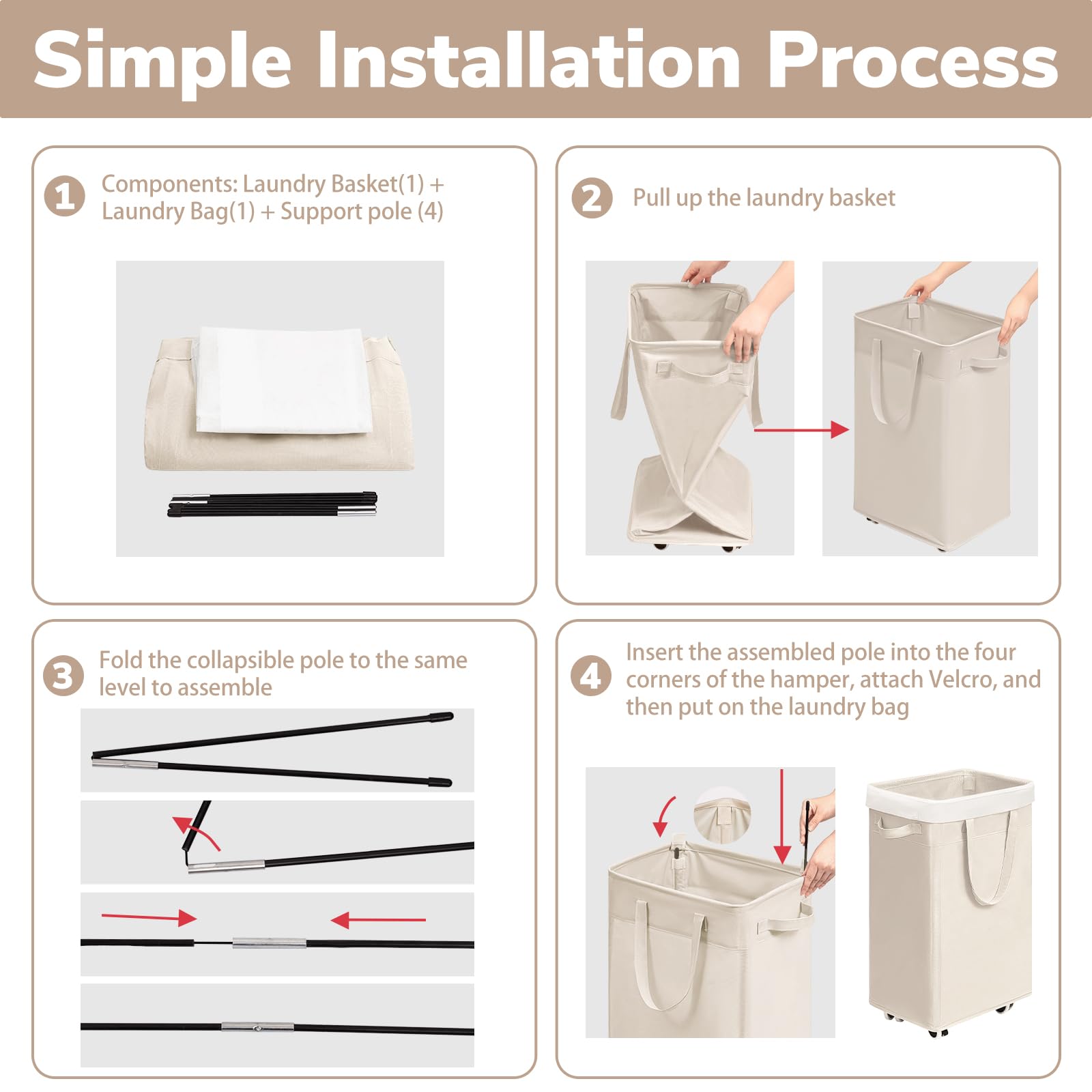 Simple Installation Process

1 Components: Laundry Basket(1) + Laundry Bag(1) + Support pole (4)

2 Pull up the laundry basket

3 Fold the collapsible pole to the same level to assemble

4 Insert the assembled pole into the four corners of the hamper, attach Velcro, and then put on the laundry bag