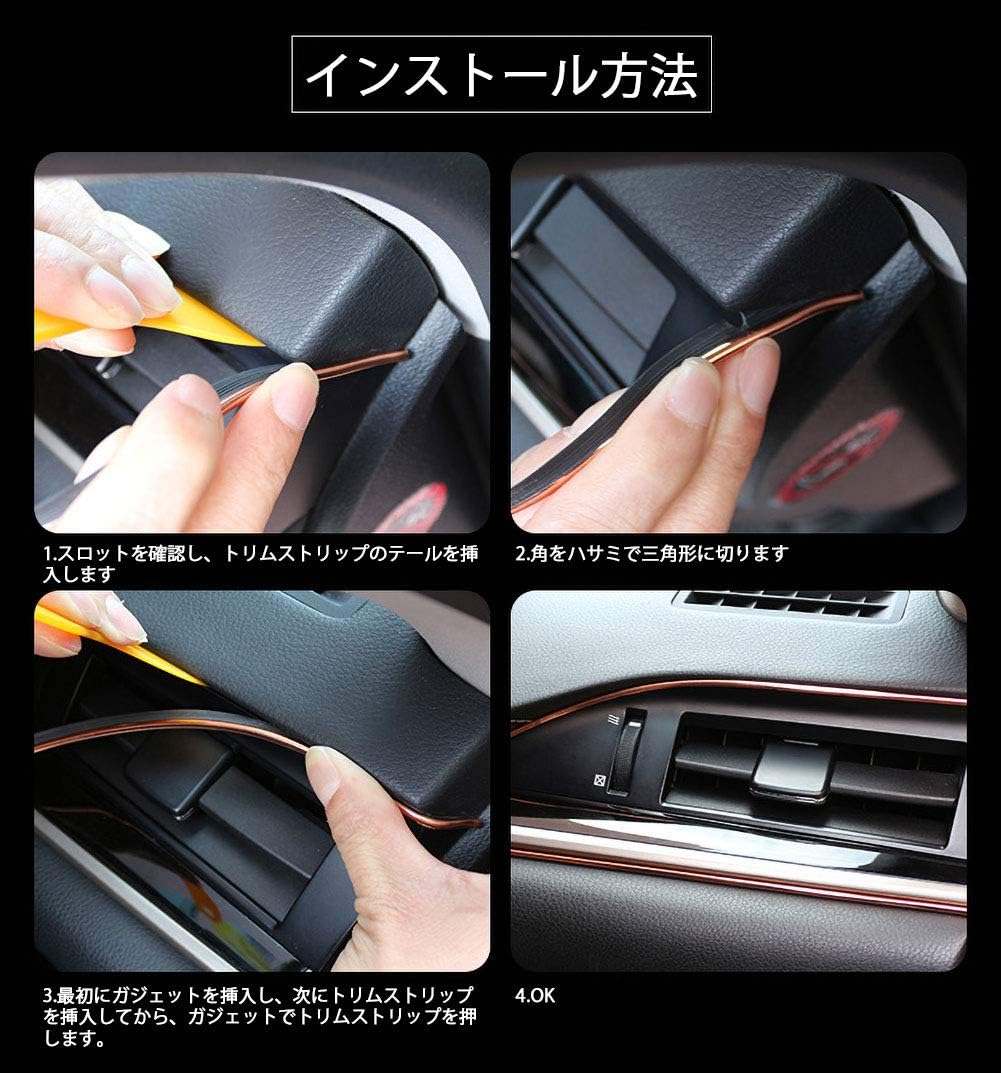 インストール方法

1.スロットを確認し、トリムストリップのテールを挿入します

2.角をハサミで三角形に切ります

3.最初にガジェットを挿入し、次にトリムストリップを挿入してから、ガジェットでトリムストリップを押します。

4.OK