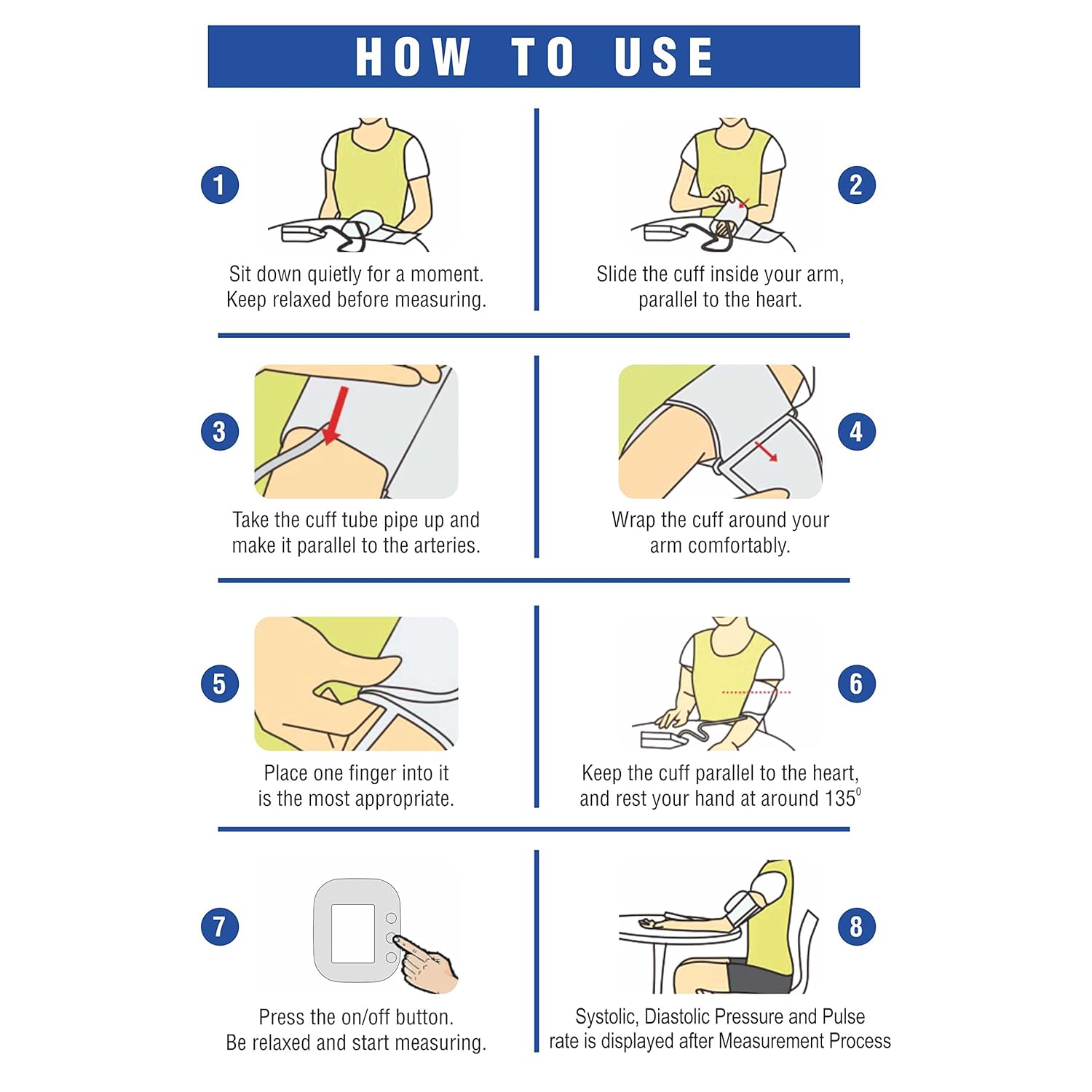 HOW TO USE

1
Sit down quietly for a moment. Keep relaxed before measuring.

2
Slide the cuff inside your arm, parallel to the heart.

3
Take the cuff tube pipe up and make it parallel to the arteries.

4
Wrap the cuff around your arm comfortably.

5
Place one finger into it is the most appropriate.

6
Keep the cuff parallel to the heart, and rest your hand at around $135^0$

7
Press the on/off button. Be relaxed and start measuring.

8
Systolic, Diastolic Pressure and Pulse rate is displayed after Measurement Process