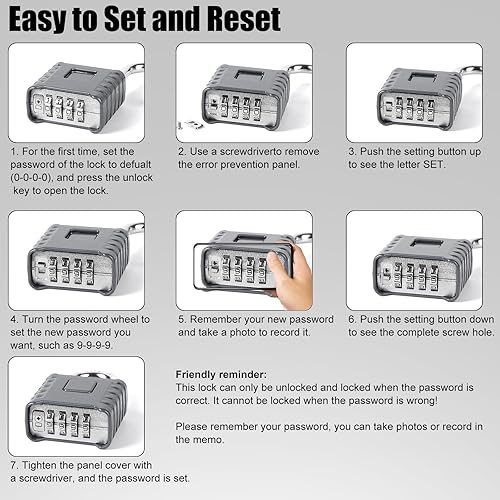 Easy to Set and Reset

1. For the first time, set the password of the lock to defualt (0-0-0-0), and press the unlock key to open the lock.

2. Use a screwdriverto remove the error prevention panel.

3. Push the setting button up to see the letter SET.

4. Turn the password wheel to set the new password you want, such as 9-9-9-9.

5. Remember your new password and take a photo to record it.

6. Push the setting button down to see the complete screw hole.

7. Tighten the panel cover with a screwdriver, and the password is set.

Friendly reminder:
This lock can only be unlocked and locked when the password is correct. It cannot be locked when the password is wrong!

Please remember your password, you can take photos or record in the memo.