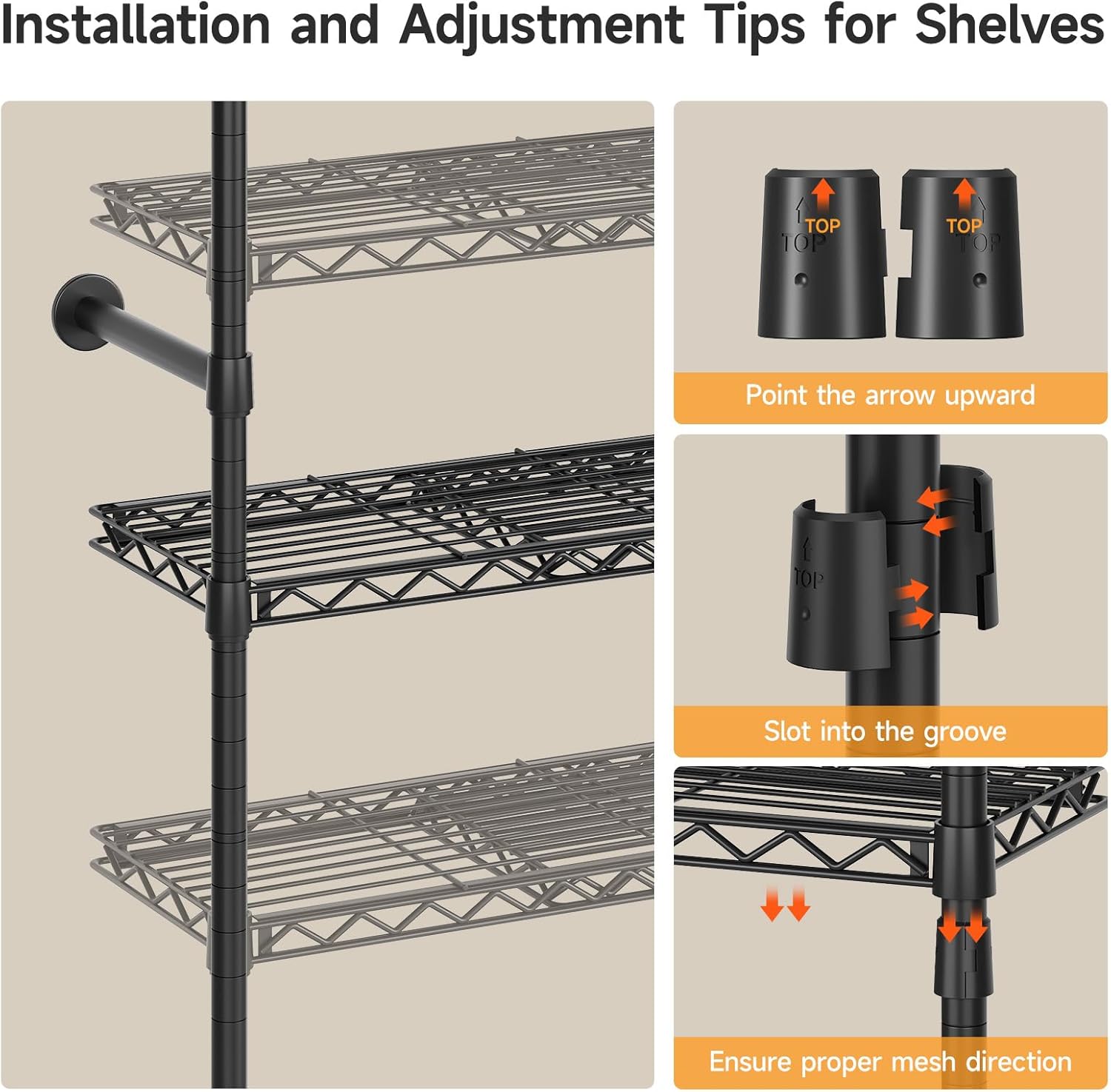 Installation and Adjustment Tips for Shelves

TOP
TOP

TOP
TOP

Point the arrow upward

TOP

Slot into the groove

Ensure proper mesh direction