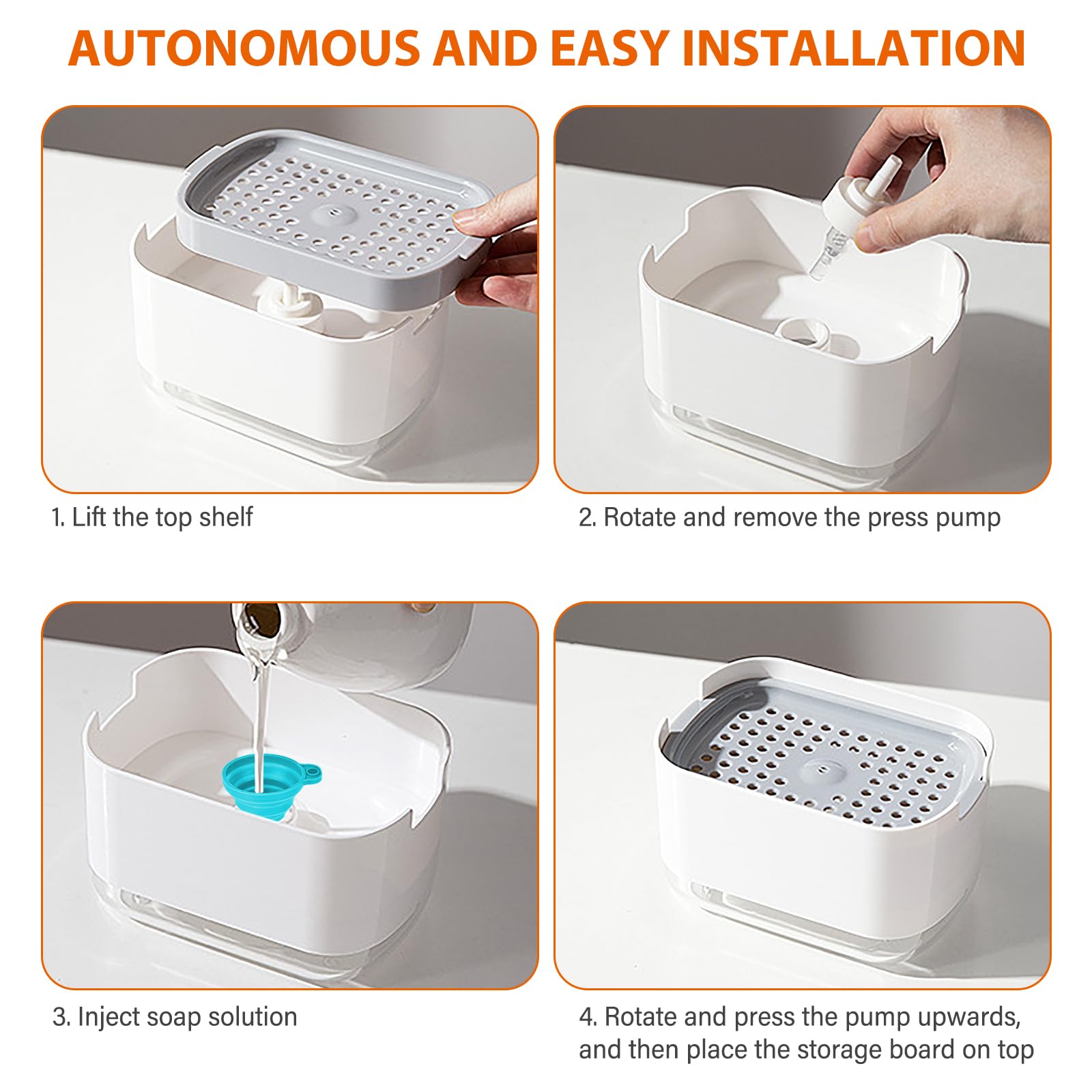 AUTONOMOUS AND EASY INSTALLATION

1. Lift the top shelf

2. Rotate and remove the press pump

3. Inject soap solution

4. Rotate and press the pump upwards, and then place the storage board on top