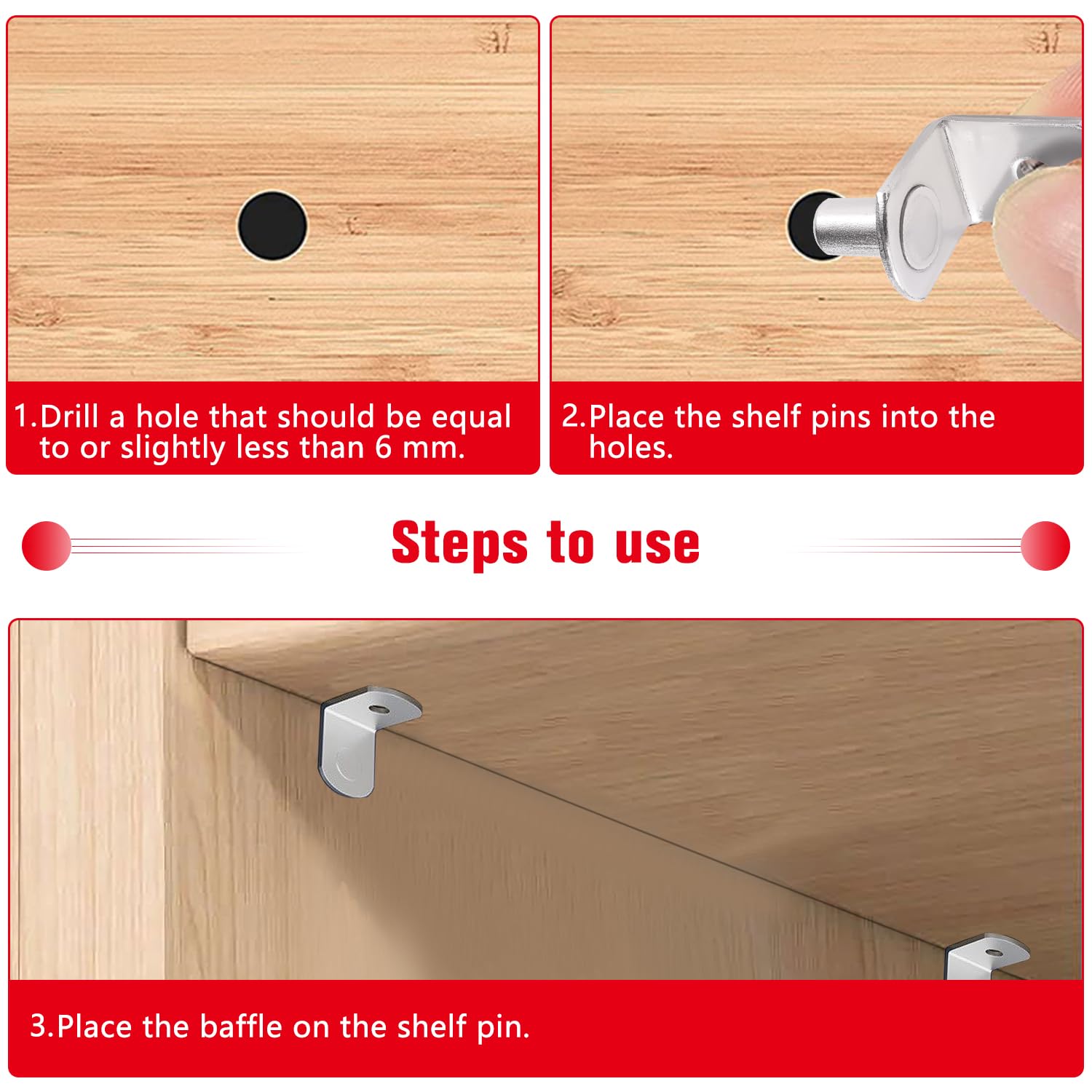 1.Drill a hole that should be equal to or slightly less than 6 mm.

2.Place the shelf pins into the holes.

Steps to use

3.Place the baffle on the shelf pin.