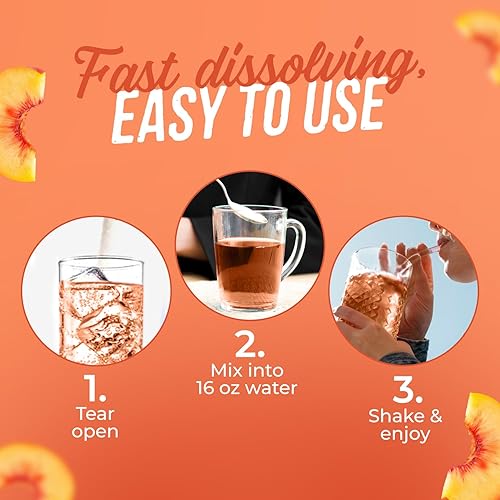 Fast dissolving,
EASY TO USE

1.
Tear open

2.
Mix into 16 oz water

3.
Shake & enjoy