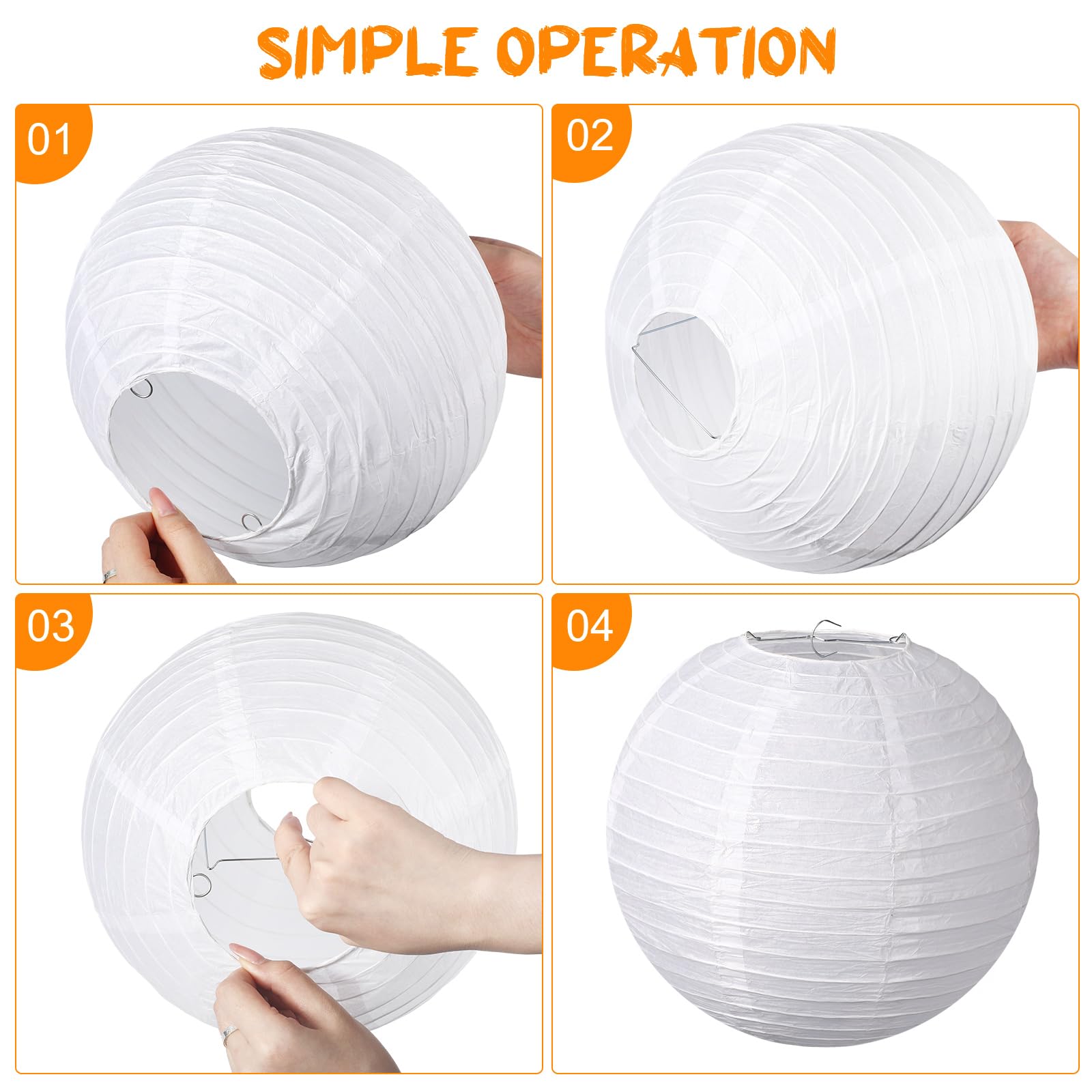 SIMPLE OPERATION

01

02

03

04