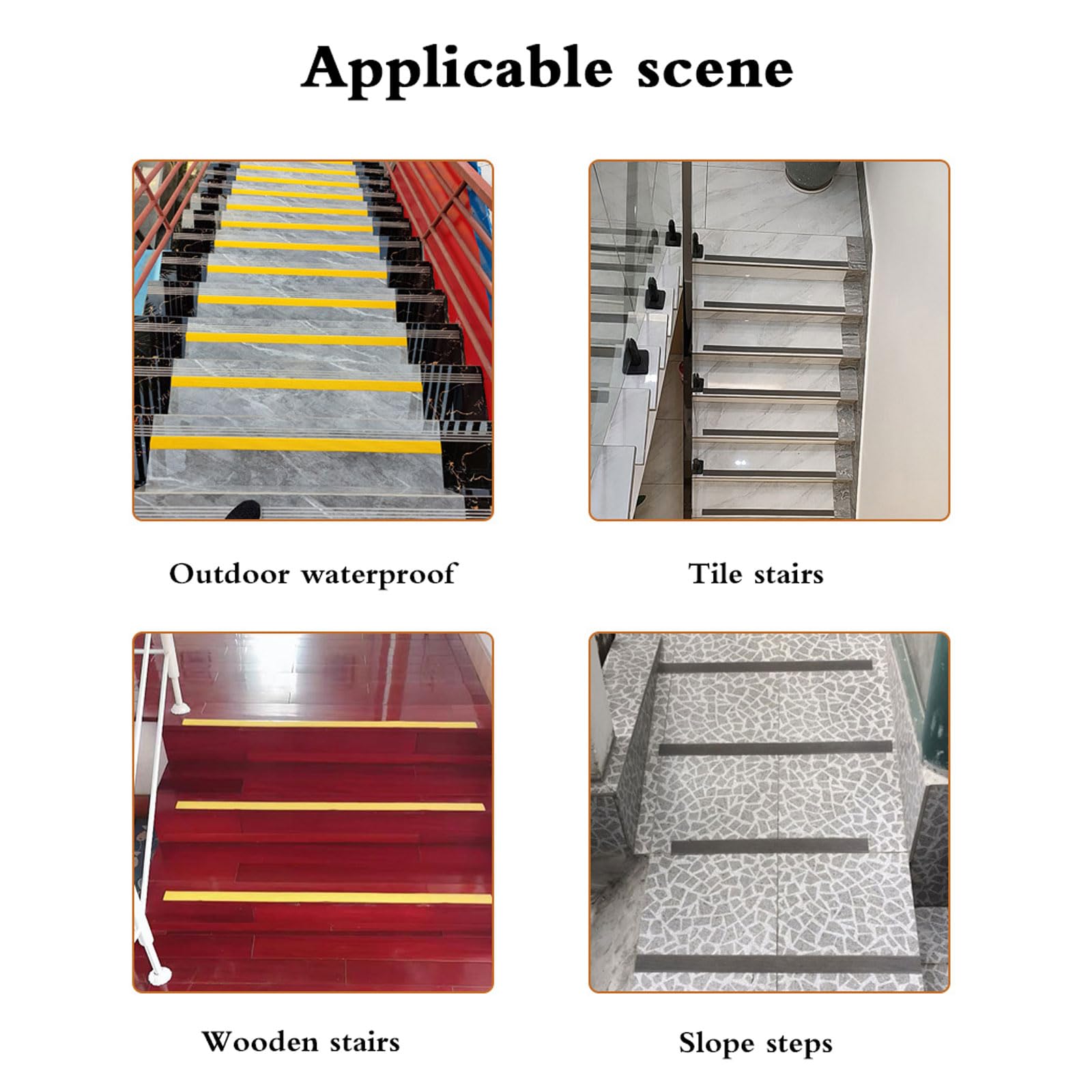 Applicable scene

Outdoor waterproof

Tile stairs

Wooden stairs

Slope steps