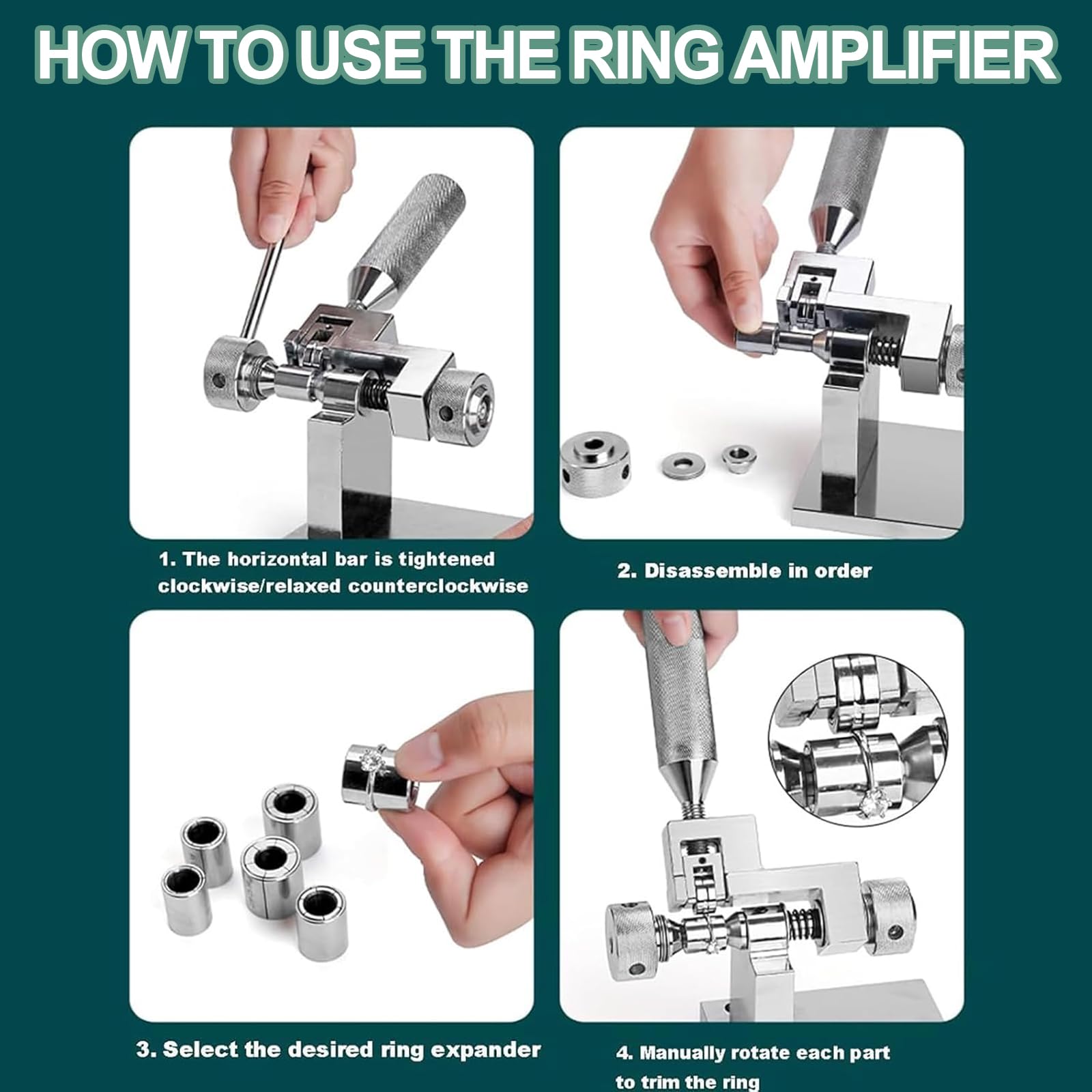 HOW TO USE THE RING AMPLIFIER

1. The horizontal bar is tightened clockwise/relaxed counterclockwise

2. Disassemble in order

3. Select the desired ring expander

4. Manually rotate each part to trim the ring