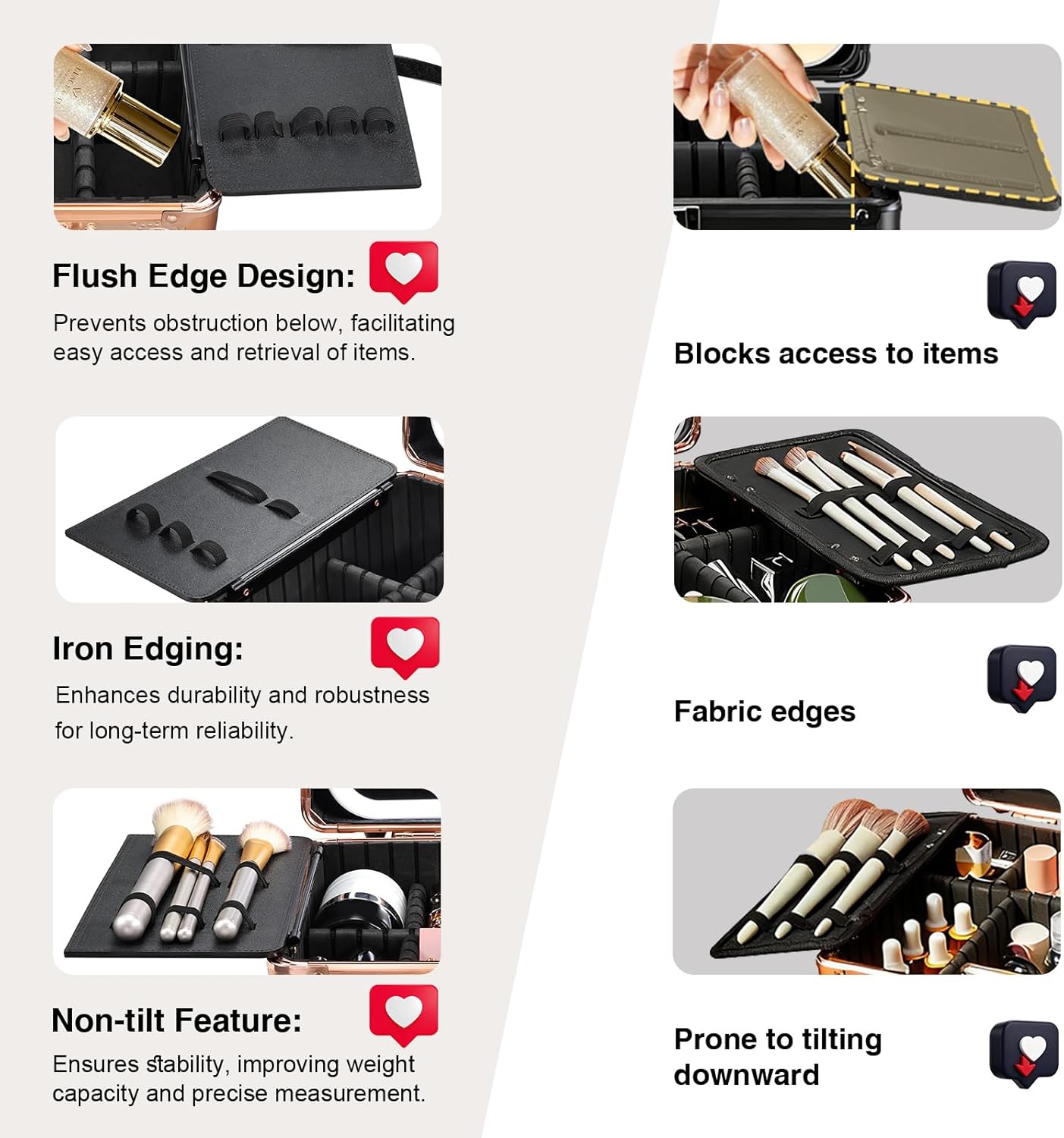 Flush Edge Design:

Prevents obstruction below, facilitating easy access and retrieval of items.

Iron Edging:

Enhances durability and robustness for long-term reliability.

Non-tilt Feature:

Ensures stability, improving weight capacity and precise measurement.

Blocks access to items

Fabric edges

Prone to tilting downward