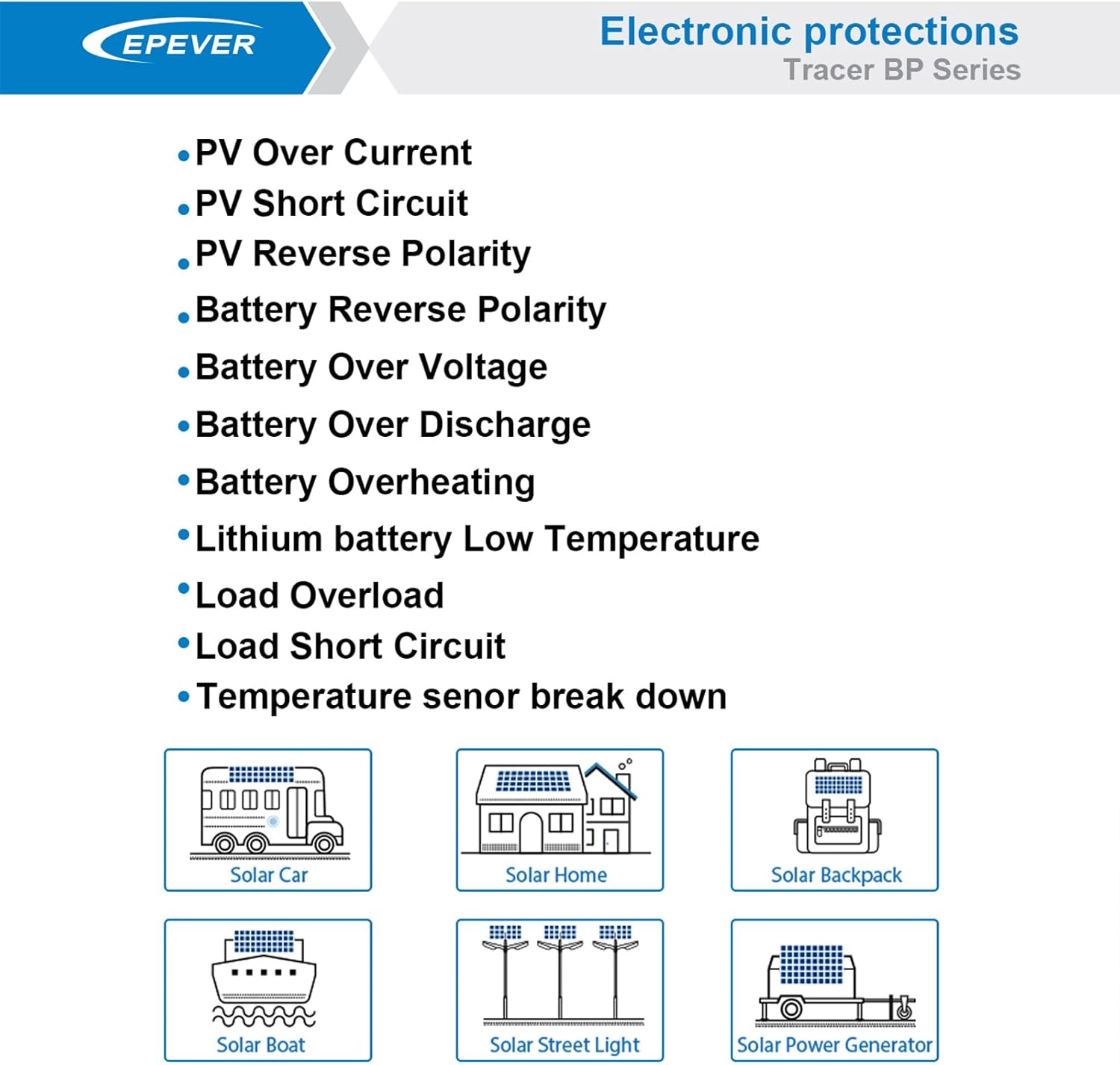 EPEVER

Electronic protections
Tracer BP Series

• PV Over Current
• PV Short Circuit
• PV Reverse Polarity
• Battery Reverse Polarity
• Battery Over Voltage
• Battery Over Discharge
• Battery Overheating
• Lithium battery Low Temperature
• Load Overload
• Load Short Circuit
• Temperature senor break down

Solar Car
Solar Home
Solar Backpack
Solar Boat
Solar Street Light
Solar Power Generator