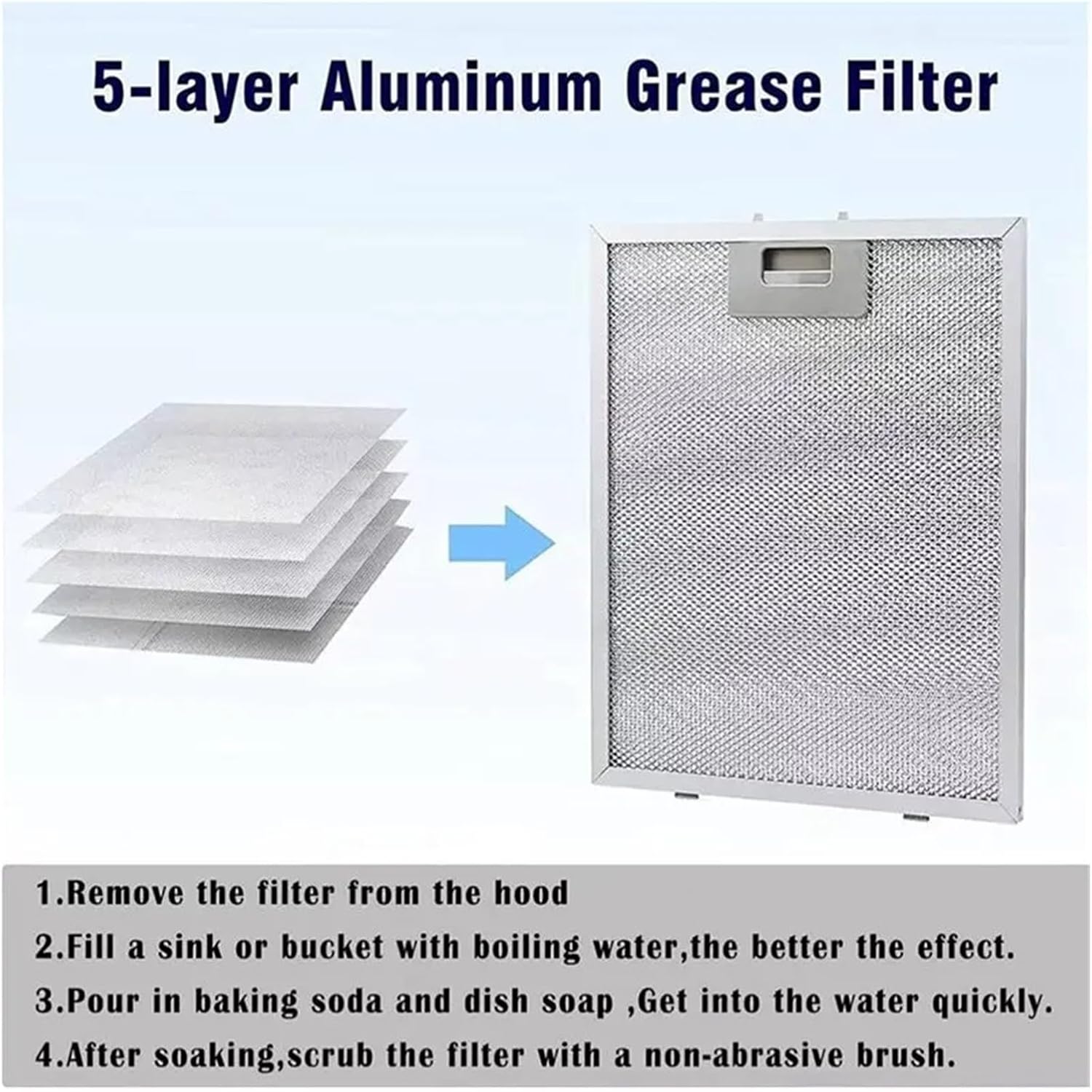 5-layer Aluminum Grease Filter

1.Remove the filter from the hood
2.Fill a sink or bucket with boiling water,the better the effect.
3.Pour in baking soda and dish soap ,Get into the water quickly.
4.After soaking,scrub the filter with a non-abrasive brush.