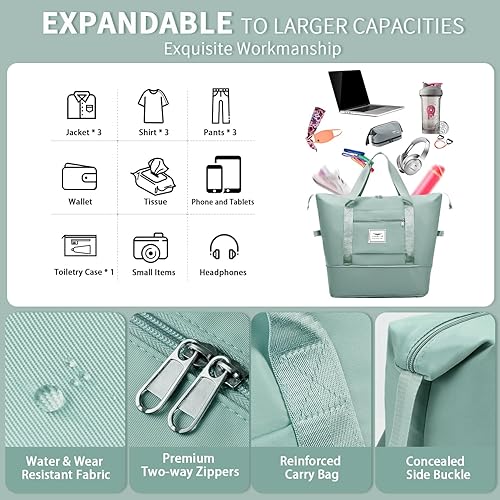 EXPANDABLE TO LARGER CAPACITIES
Exquisite Workmanship

Jacket * 3
Shirt * 3
Pants * 3
Wallet
Tissue
Phone and Tablets
Toiletry Case * 1
Small Items
Headphones

Water & Wear Resistant Fabric
Premium Two-way Zippers
Reinforced Carry Bag
Concealed Side Buckle