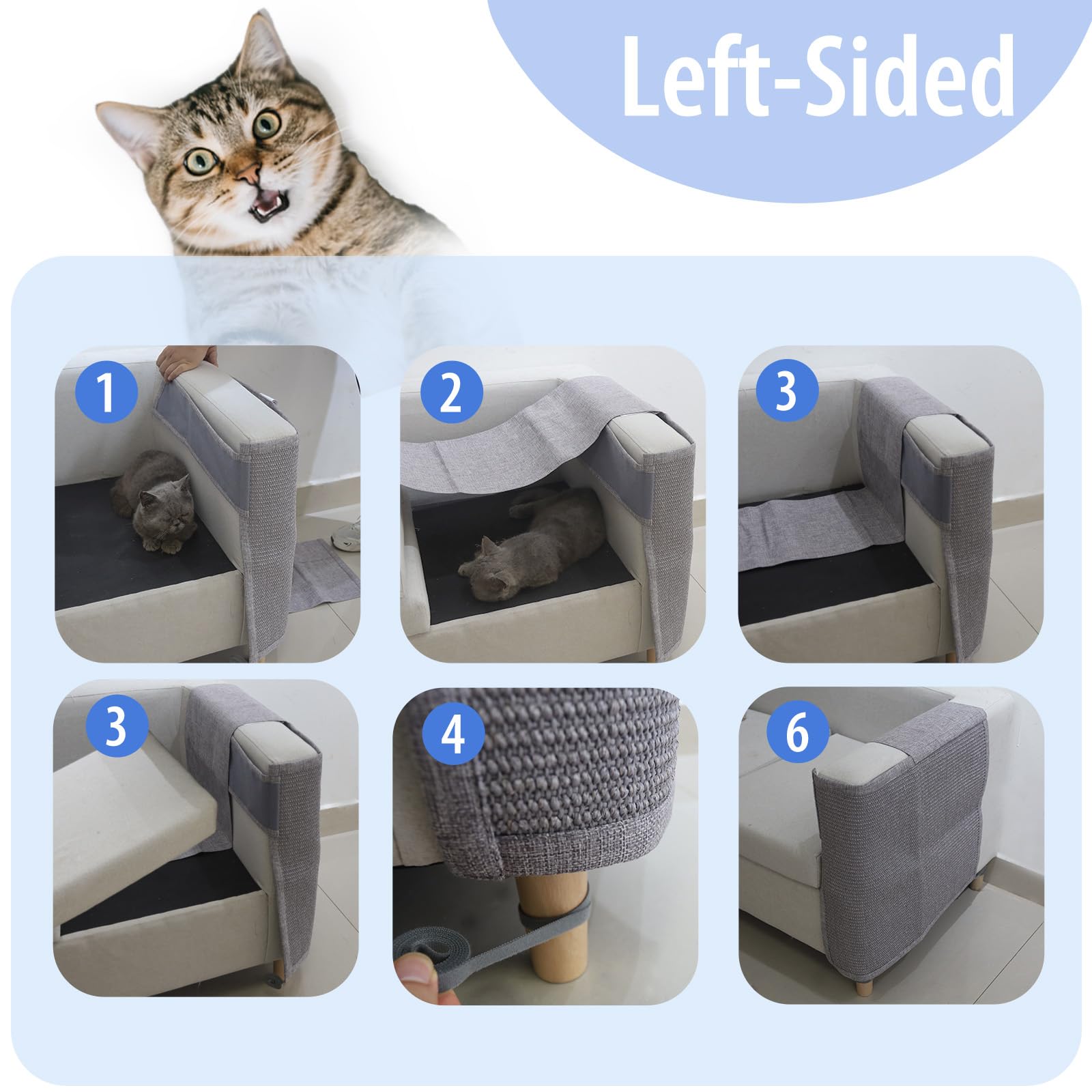 Left-Sided

1

2

3

3

4

6