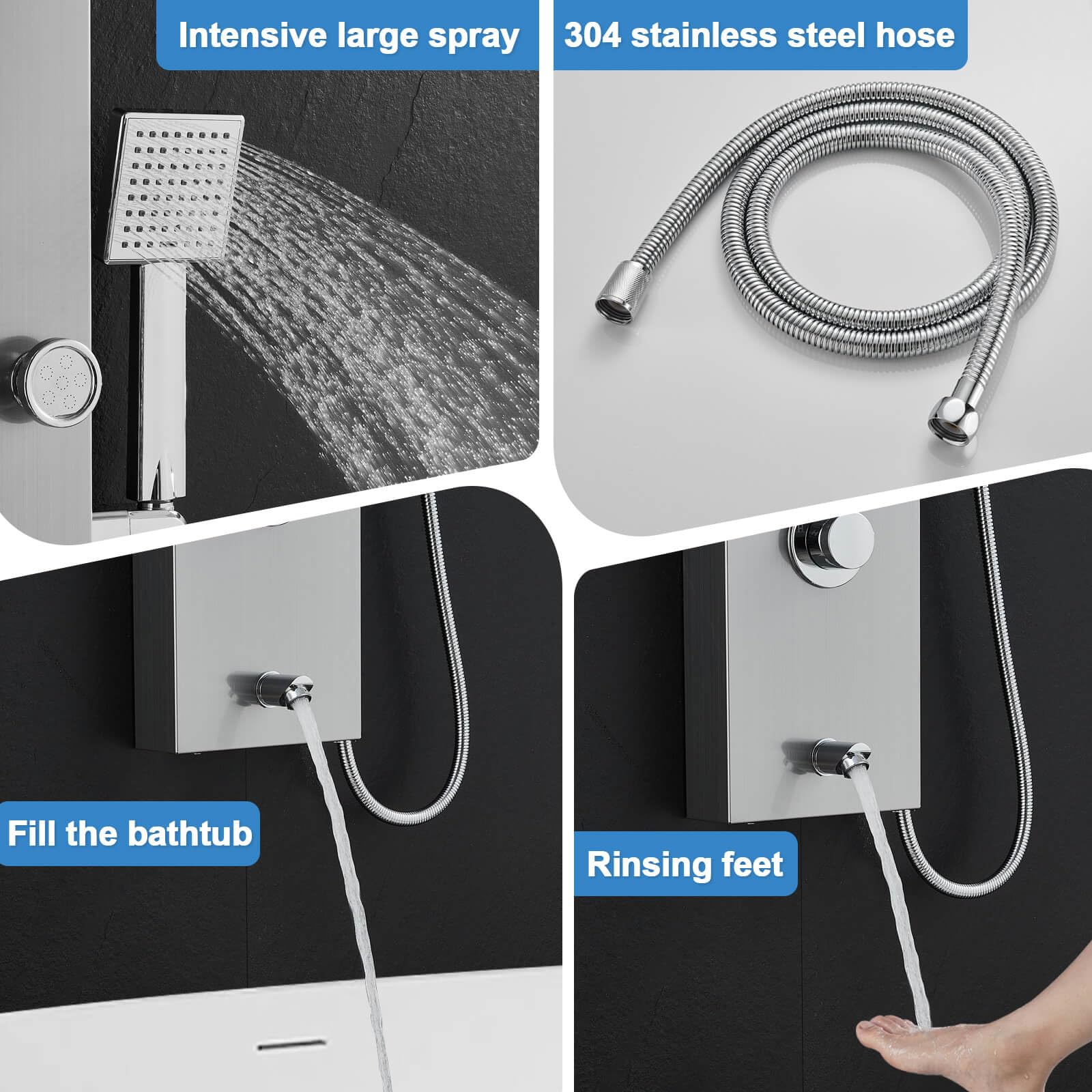 Intensive large spray

304 stainless steel hose

Fill the bathtub

Rinsing feet