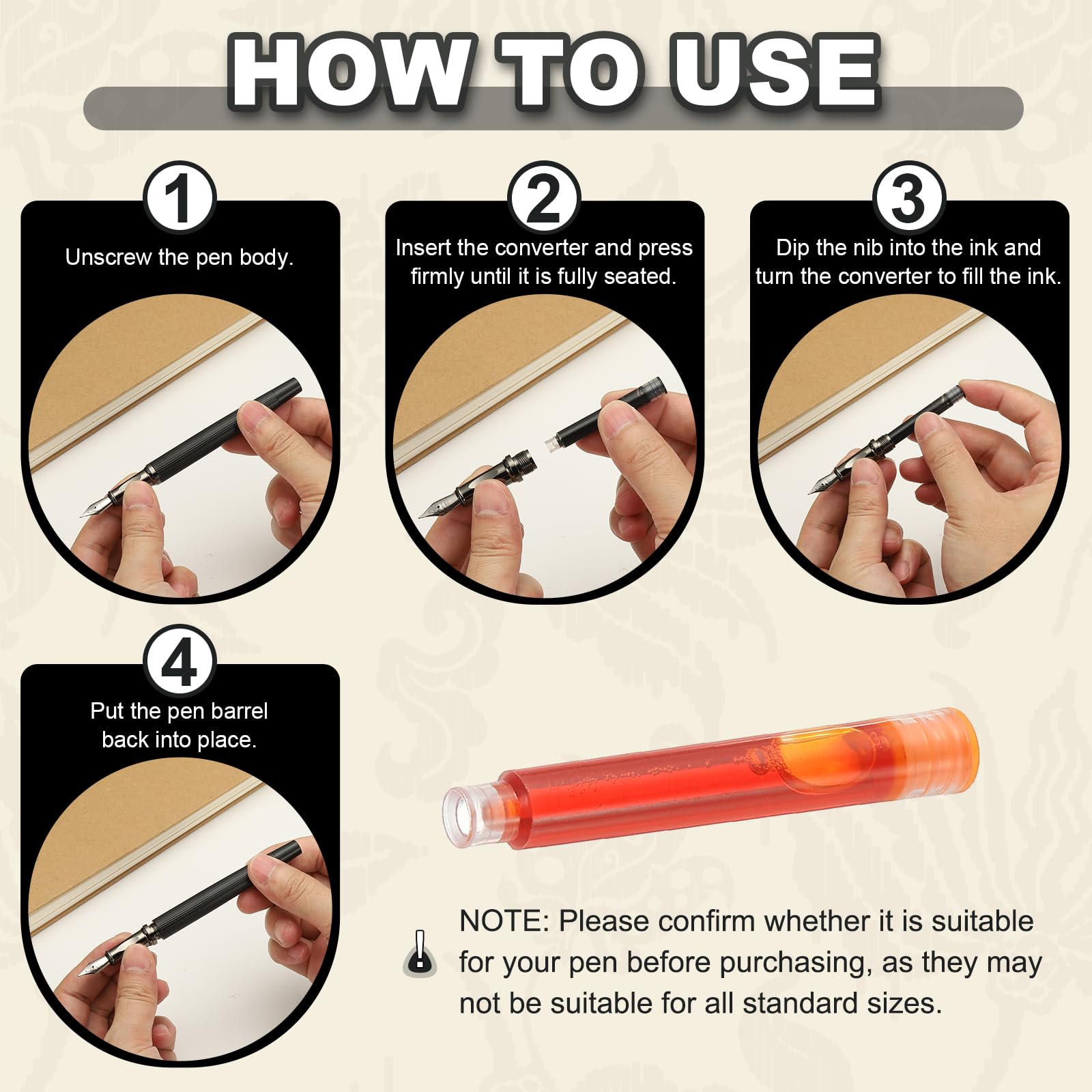 HOW TO USE

1
Unscrew the pen body.

2
Insert the converter and press firmly until it is fully seated.

3
Dip the nib into the ink and turn the converter to fill the ink.

4
Put the pen barrel back into place.

NOTE: Please confirm whether it is suitable for your pen before purchasing, as they may not be suitable for all standard sizes.