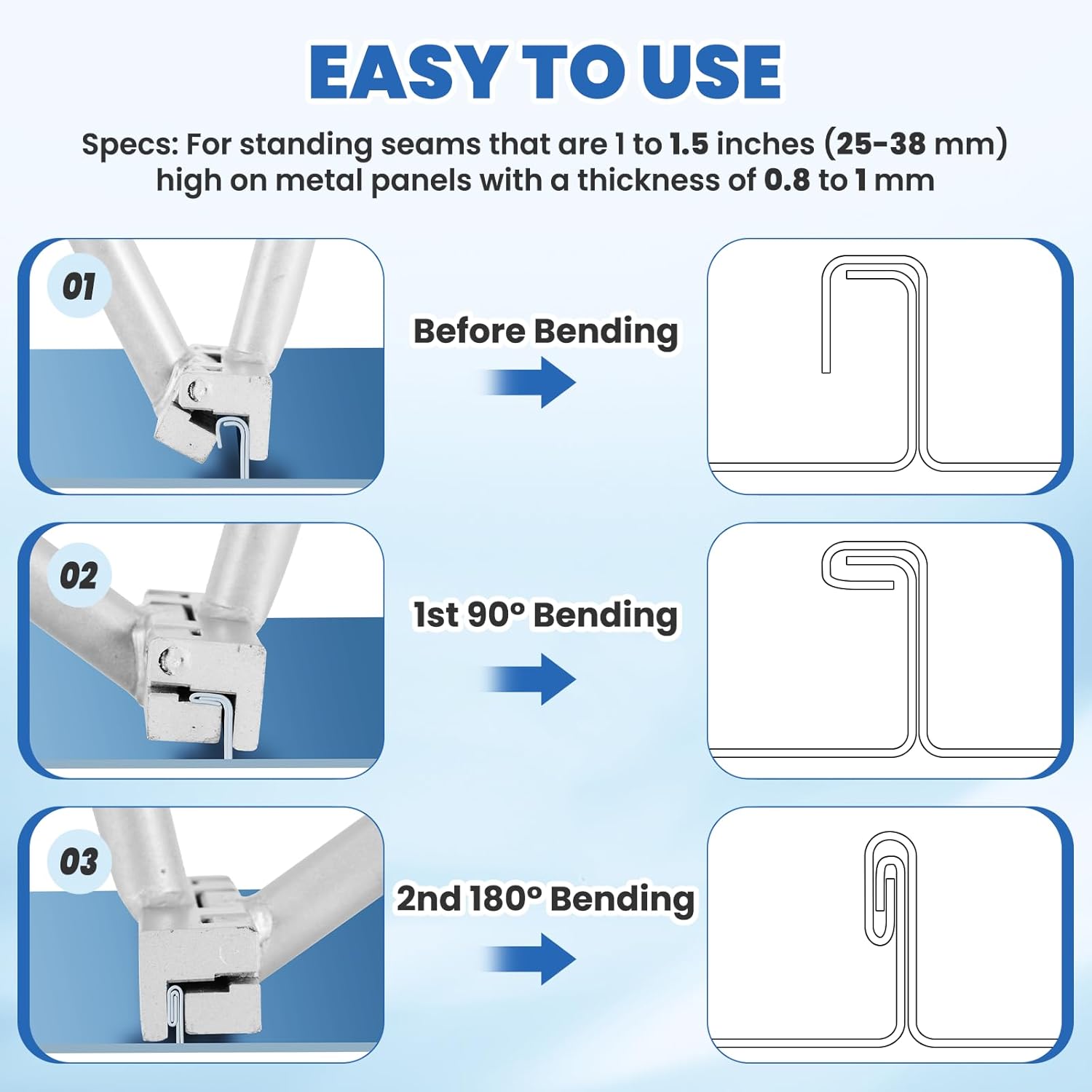 EASY TO USE

Specs: For standing seams that are 1 to 1.5 inches (25-38 mm) high on metal panels with a thickness of 0.8 to 1 mm

01

Before Bending

02

1st 90° Bending

03

2nd 180° Bending