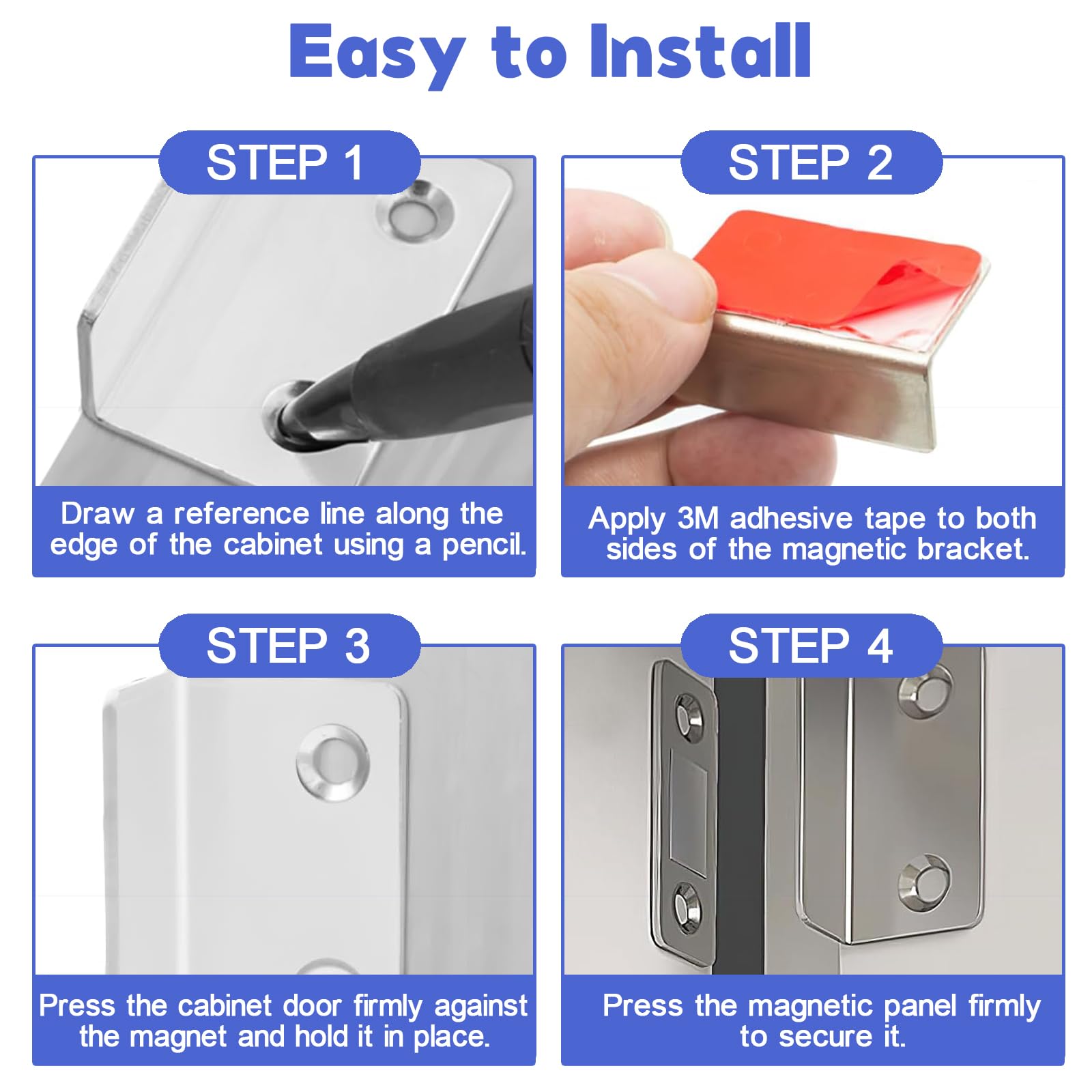 Easy to Install

STEP 1

Draw a reference line along the edge of the cabinet using a pencil.

STEP 2

Apply 3M adhesive tape to both sides of the magnetic bracket.

STEP 3

Press the cabinet door firmly against the magnet and hold it in place.

STEP 4

Press the magnetic panel firmly to secure it.