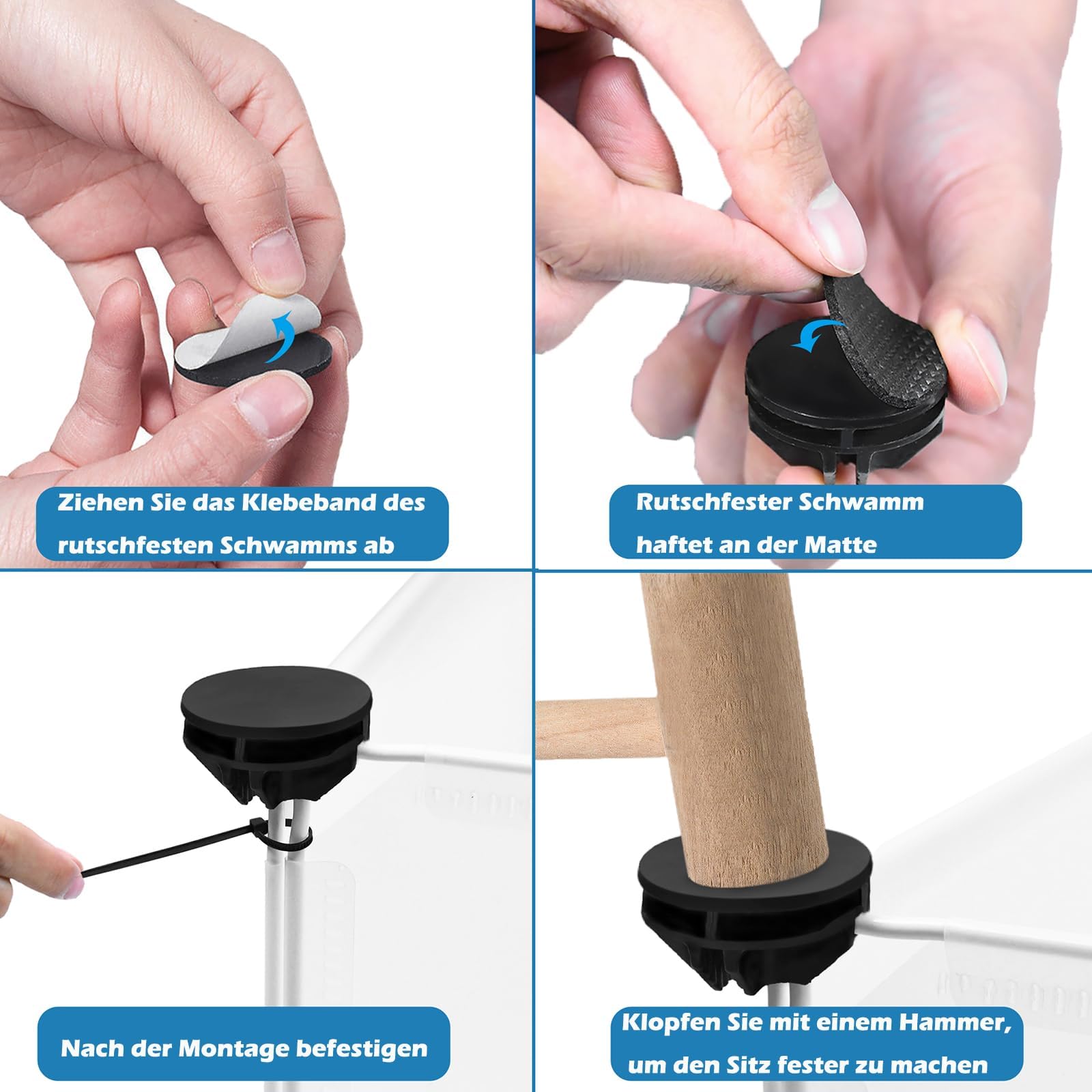 Ziehen Sie das Klebeband des rutschfesten Schwamms ab

Rutschfester Schwamm haftet an der Matte

Nach der Montage befestigen

Klopfen Sie mit einem Hammer, um den Sitz fester zu machen