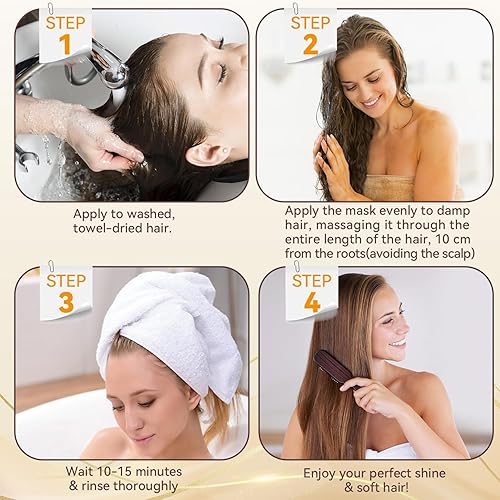 STEP
1

Apply to washed, towel-dried hair.

STEP
2

Apply the mask evenly to damp hair, massaging it through the entire length of the hair, 10 cm from the roots(avoiding the scalp)

STEP
3

Wait 10-15 minutes & rinse thoroughly

STEP
4

Enjoy your perfect shine & soft hair!