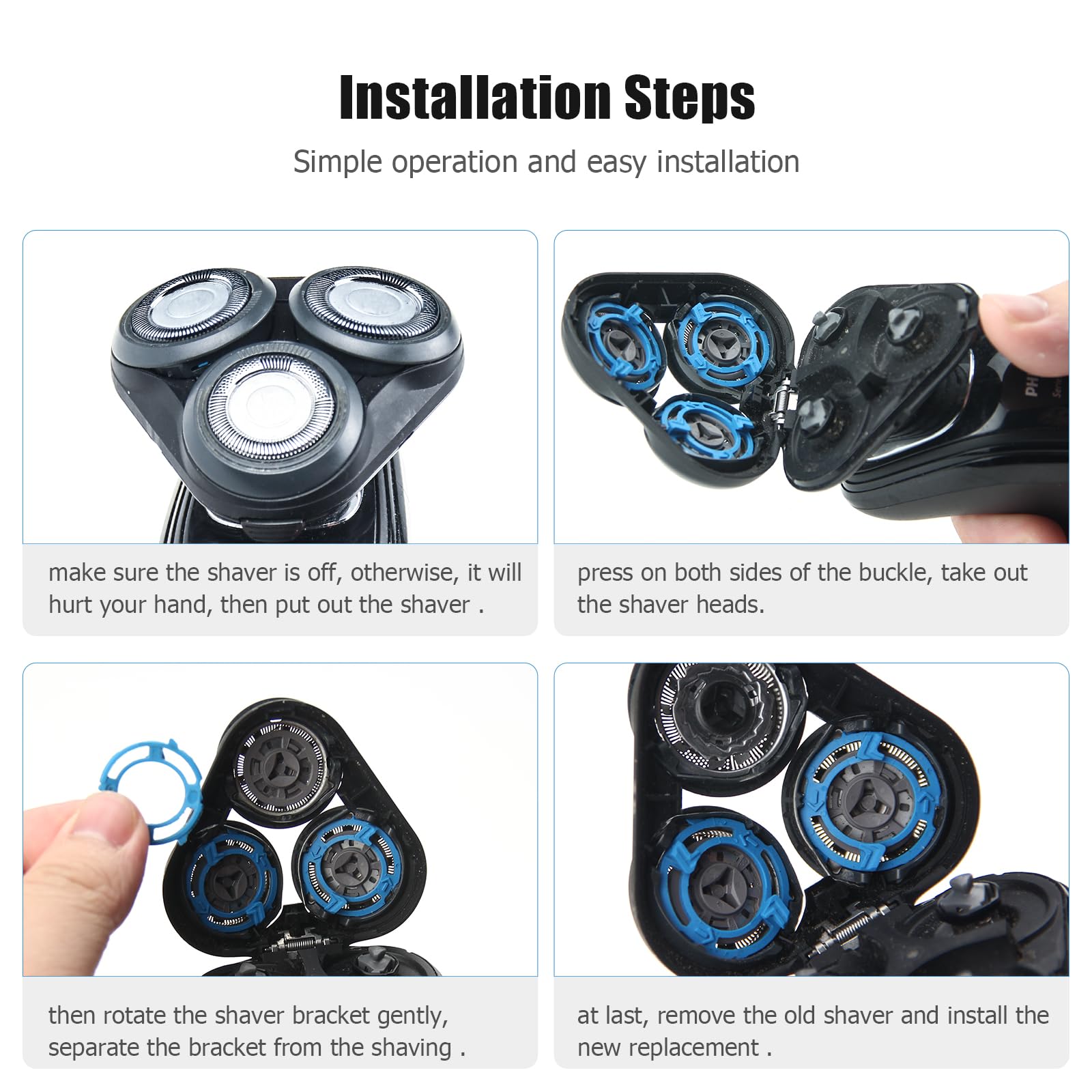 Installation Steps

Simple operation and easy installation

make sure the shaver is off, otherwise, it will hurt your hand, then put out the shaver .

press on both sides of the buckle, take out the shaver heads.

then rotate the shaver bracket gently, separate the bracket from the shaving .

at last, remove the old shaver and install the new replacement .