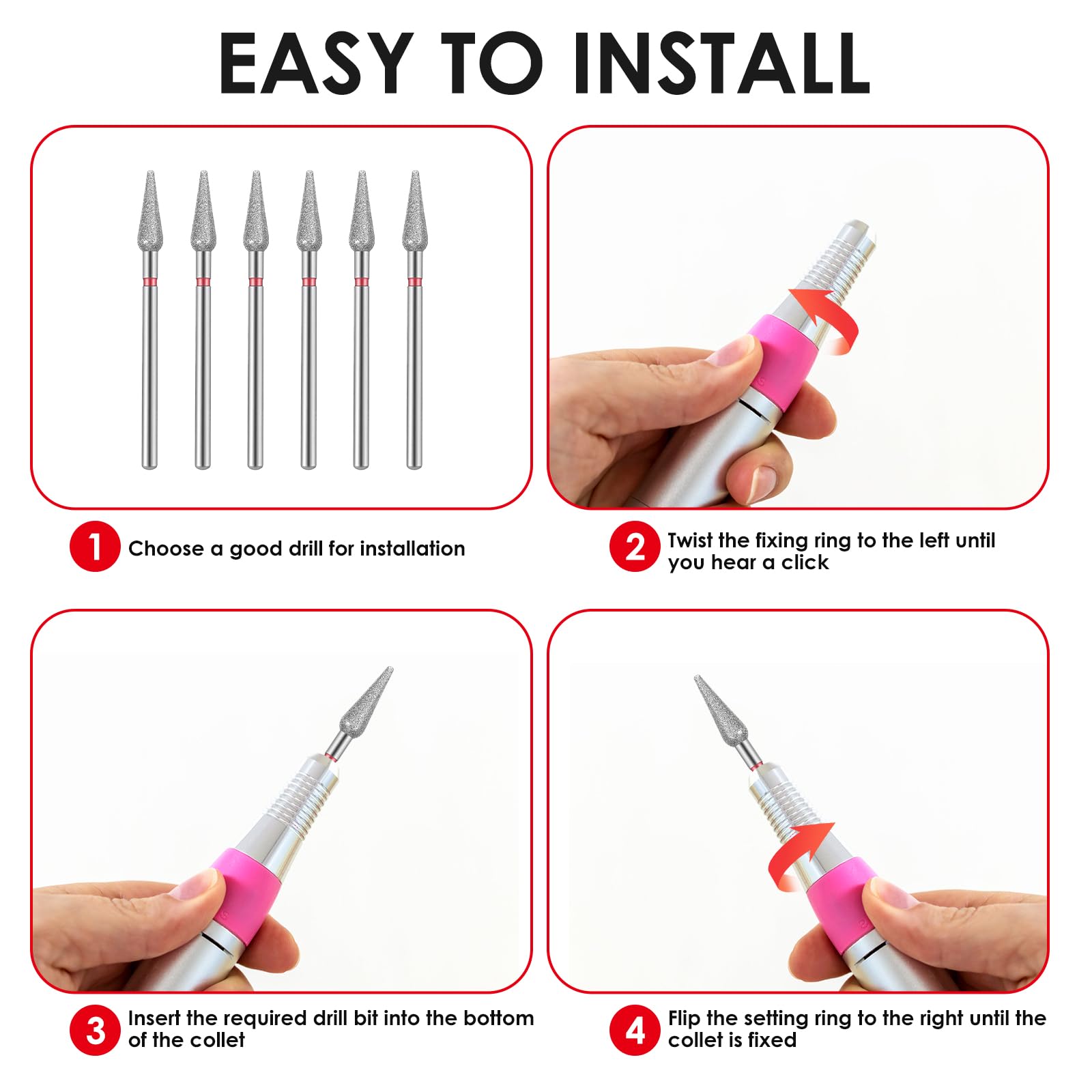 EASY TO INSTALL

1 Choose a good drill for installation

2 Twist the fixing ring to the left until you hear a click

3 Insert the required drill bit into the bottom of the collet

4 Flip the setting ring to the right until the collet is fixed