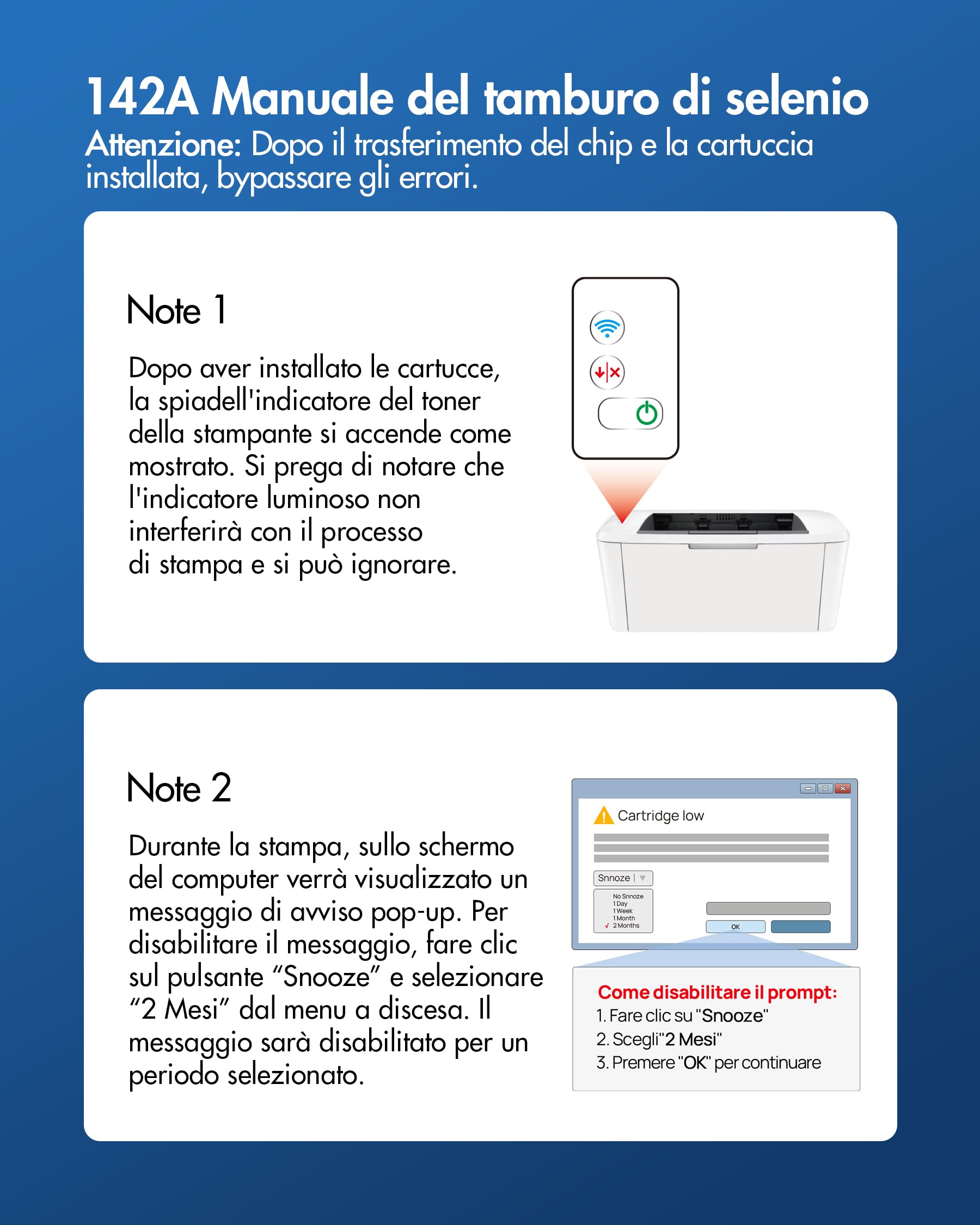 142A Manuale del tamburo di selenio
Attenzione: Dopo il trasferimento del chip e la cartuccia installata, bypassare gli errori.

Note 1

Dopo aver installato le cartucce, la spiadell'indicatore del toner della stampante si accende come mostrato. Si prega di notare che l'indicatore luminoso non interferirà con il processo di stampa e si può ignorare.

Note 2

Durante la stampa, sullo schermo del computer verrà visualizzato un messaggio di avviso pop-up. Per disabilitare il messaggio, fare clic sul pulsante “Snooze” e selezionare “2 Mesi” dal menu a discesa. Il messaggio sarà disabilitato per un periodo selezionato.

Cartridge low

Snnoze

No Snnoze
1 Day
1 Week
1 Month
2 Months

OK

Come disabilitare il prompt:
1. Fare clic su "Snooze"
2. Scegli"2 Mesi"
3. Premere "OK" per continuare