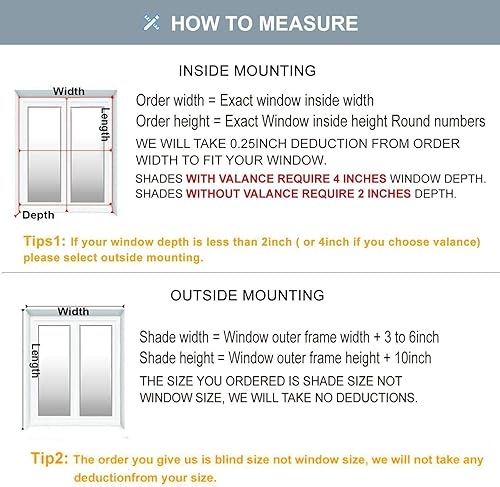 HOW TO MEASURE

INSIDE MOUNTING

Width
Length
Depth

Order width = Exact window inside width
Order height = Exact Window inside height Round numbers
WE WILL TAKE 0.25INCH DEDUCTION FROM ORDER WIDTH TO FIT YOUR WINDOW.
SHADES WITH VALANCE REQUIRE 4 INCHES WINDOW DEPTH.
SHADES WITHOUT VALANCE REQUIRE 2 INCHES DEPTH.

Tips1: If your window depth is less than 2inch ( or 4inch if you choose valance) please select outside mounting.

OUTSIDE MOUNTING

Width
Length

Shade width = Window outer frame width + 3 to 6inch
Shade height = Window outer frame height + 10inch
THE SIZE YOU ORDERED IS SHADE SIZE NOT WINDOW SIZE, WE WILL TAKE NO DEDUCTIONS.

Tip2: The order you give us is blind size not window size, we will not take any deductionfrom your size.