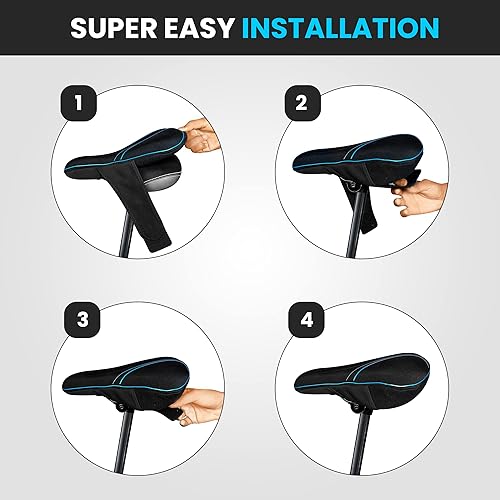 SUPER EASY INSTALLATION

1

2

3

4