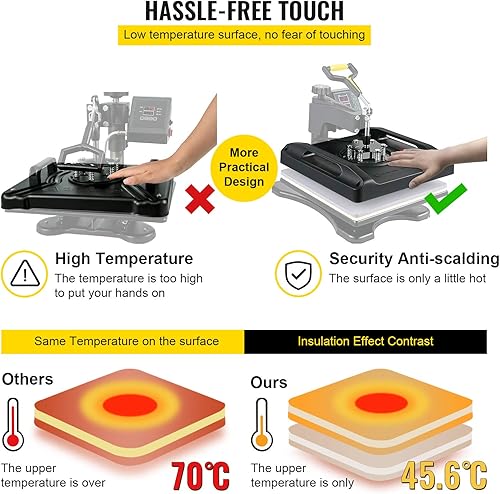 HASSLE-FREE TOUCH

Low temperature surface, no fear of touching

More Practical Design

High Temperature
The temperature is too high to put your hands on

Security Anti-scalding
The surface is only a little hot

Same Temperature on the surface

Insulation Effect Contrast

Others

The upper temperature is over

70℃

Ours

The upper temperature is only

45.6℃