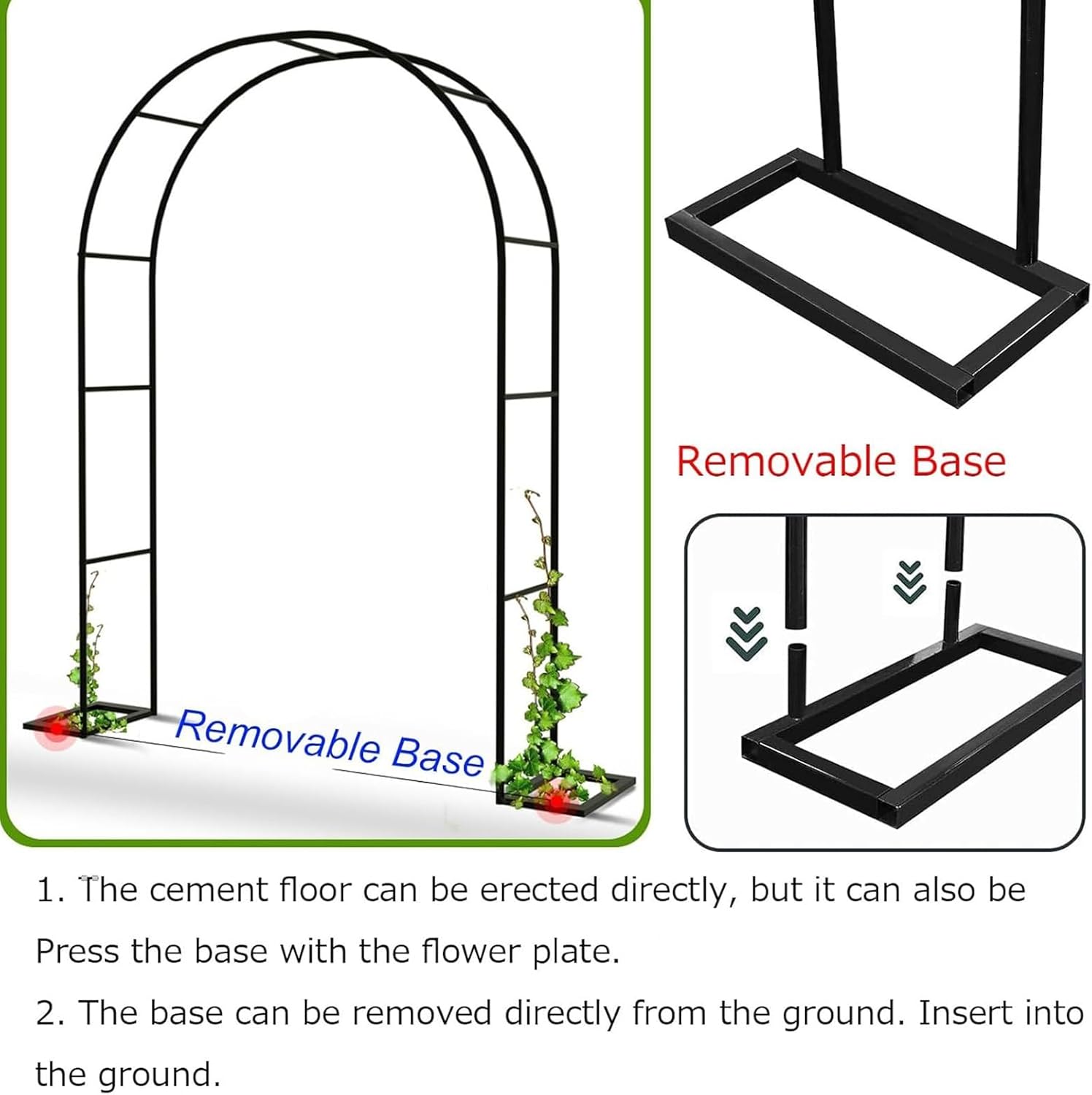 Removable Base

Removable Base

1. The cement floor can be erected directly, but it can also be Press the base with the flower plate.

2. The base can be removed directly from the ground. Insert into the ground.