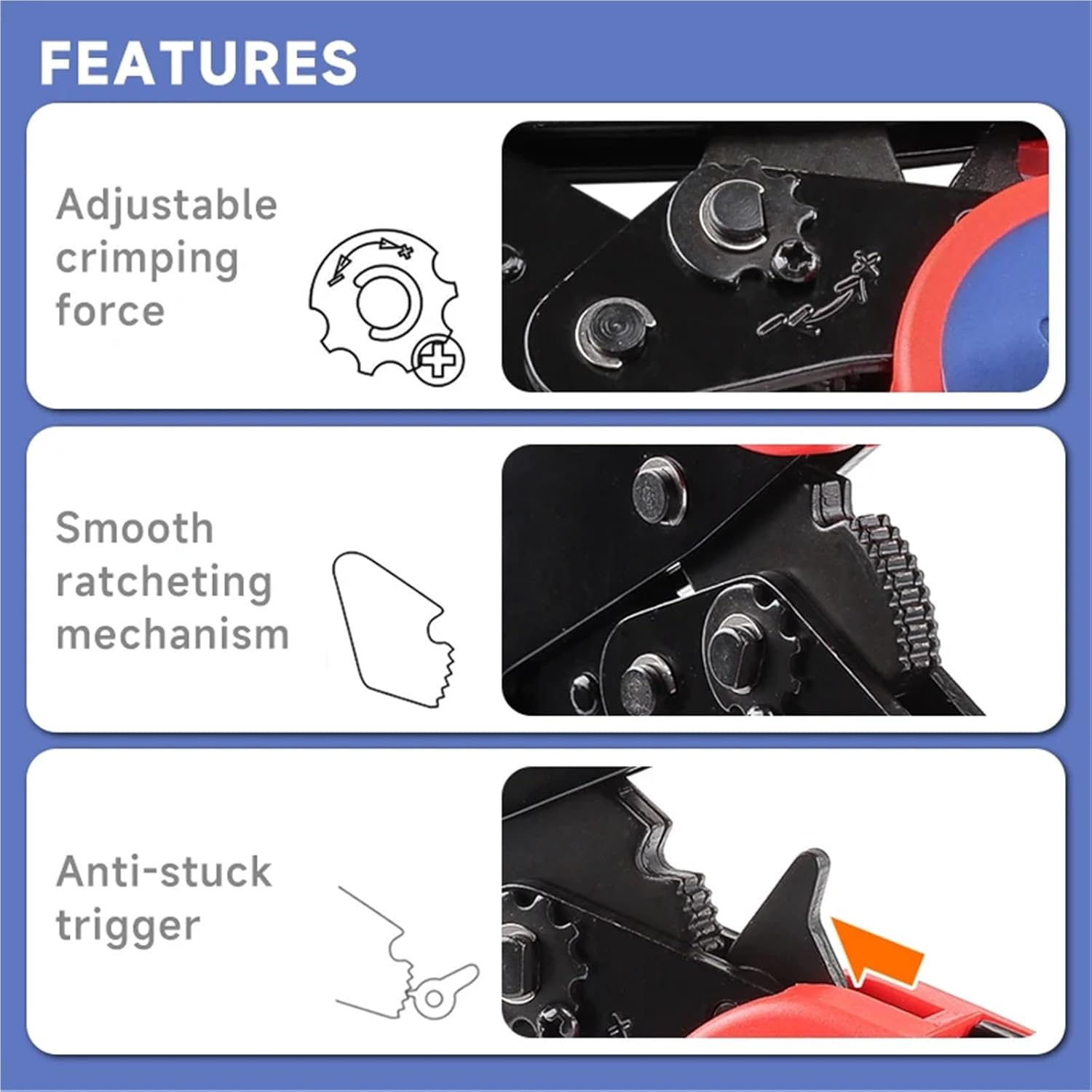 FEATURES

Adjustable crimping force

Smooth ratcheting mechanism

Anti-stuck trigger