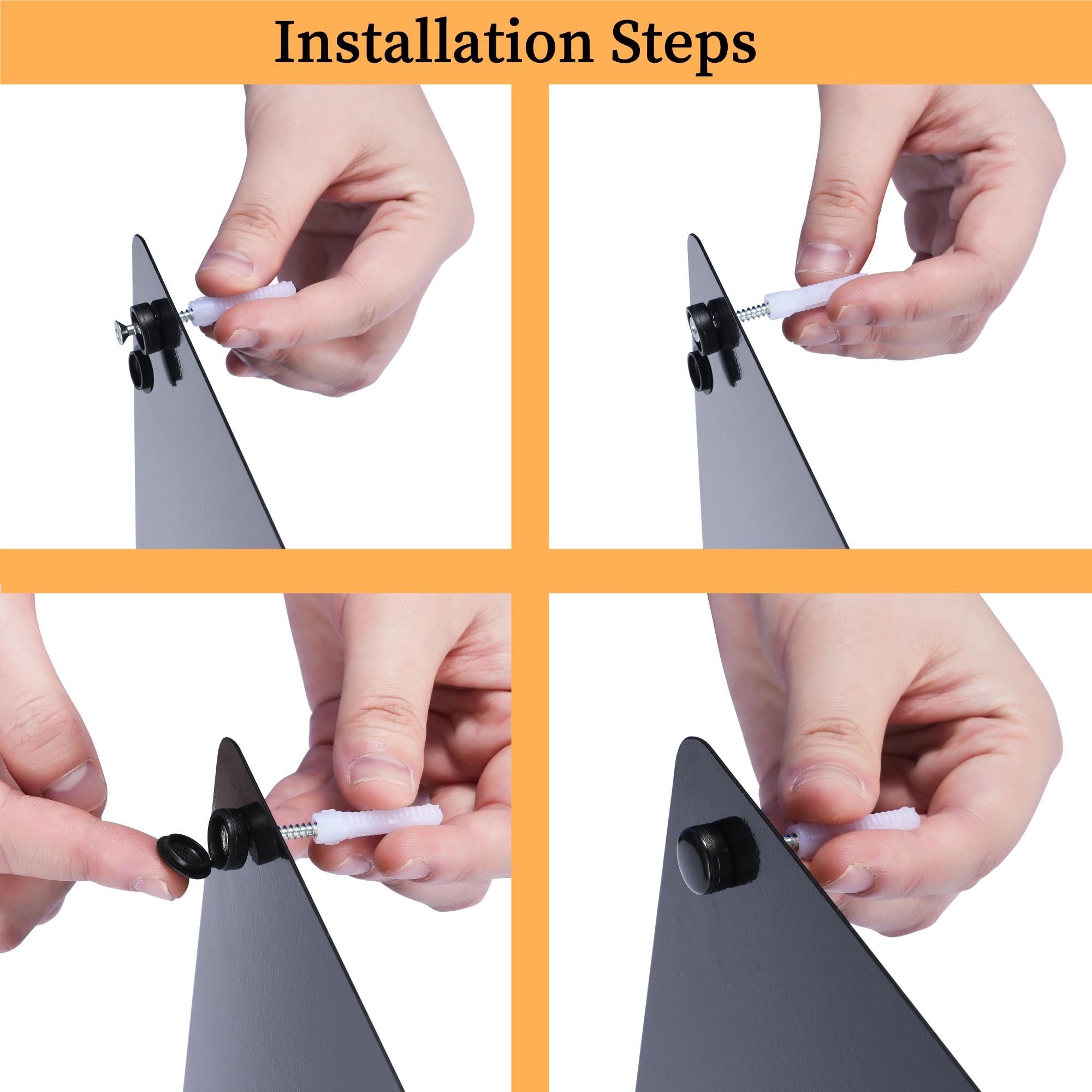 Installation Steps