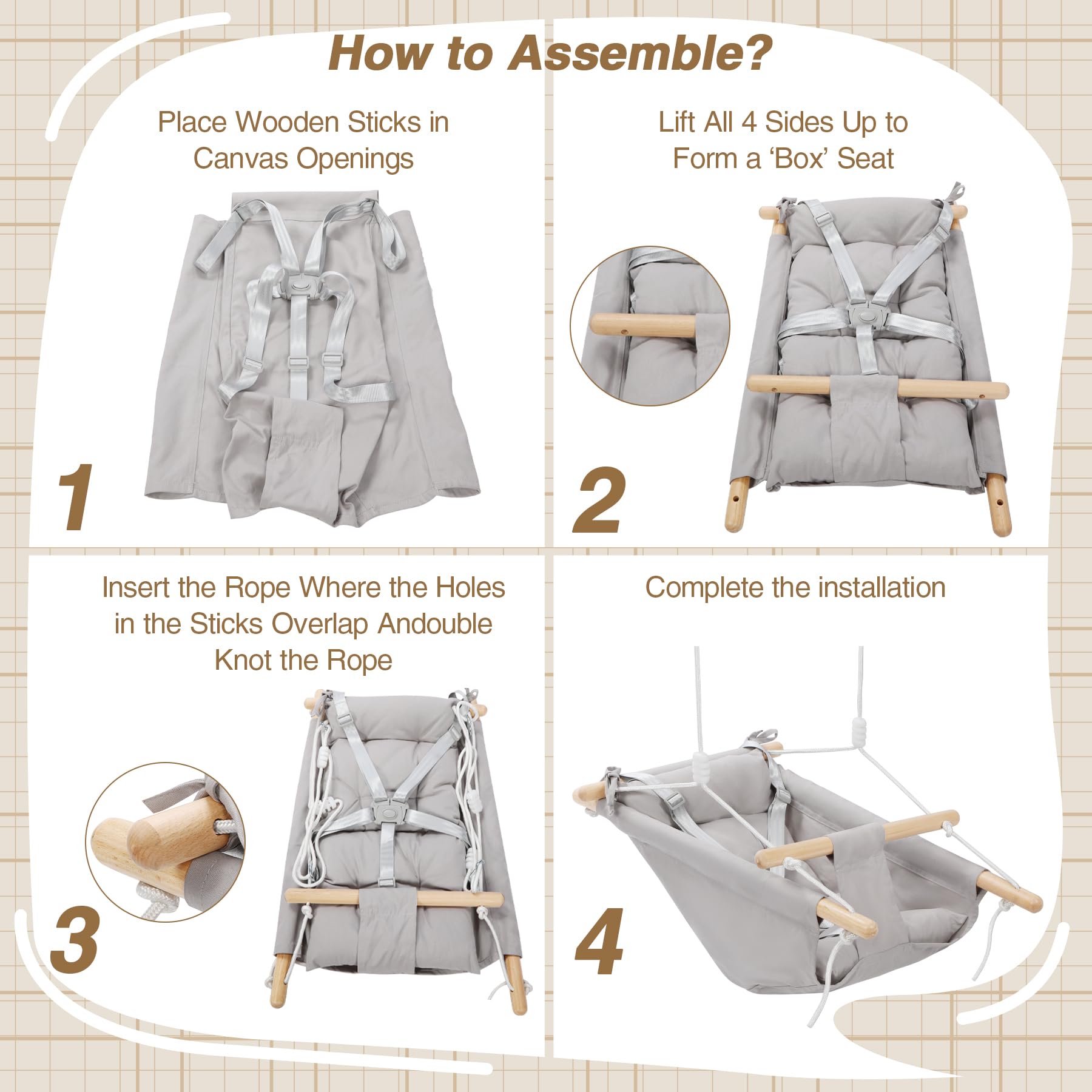 How to Assemble?

Place Wooden Sticks in Canvas Openings

1

Lift All 4 Sides Up to Form a ‘Box’ Seat

2

Insert the Rope Where the Holes in the Sticks Overlap Andouble Knot the Rope

3

Complete the installation

4