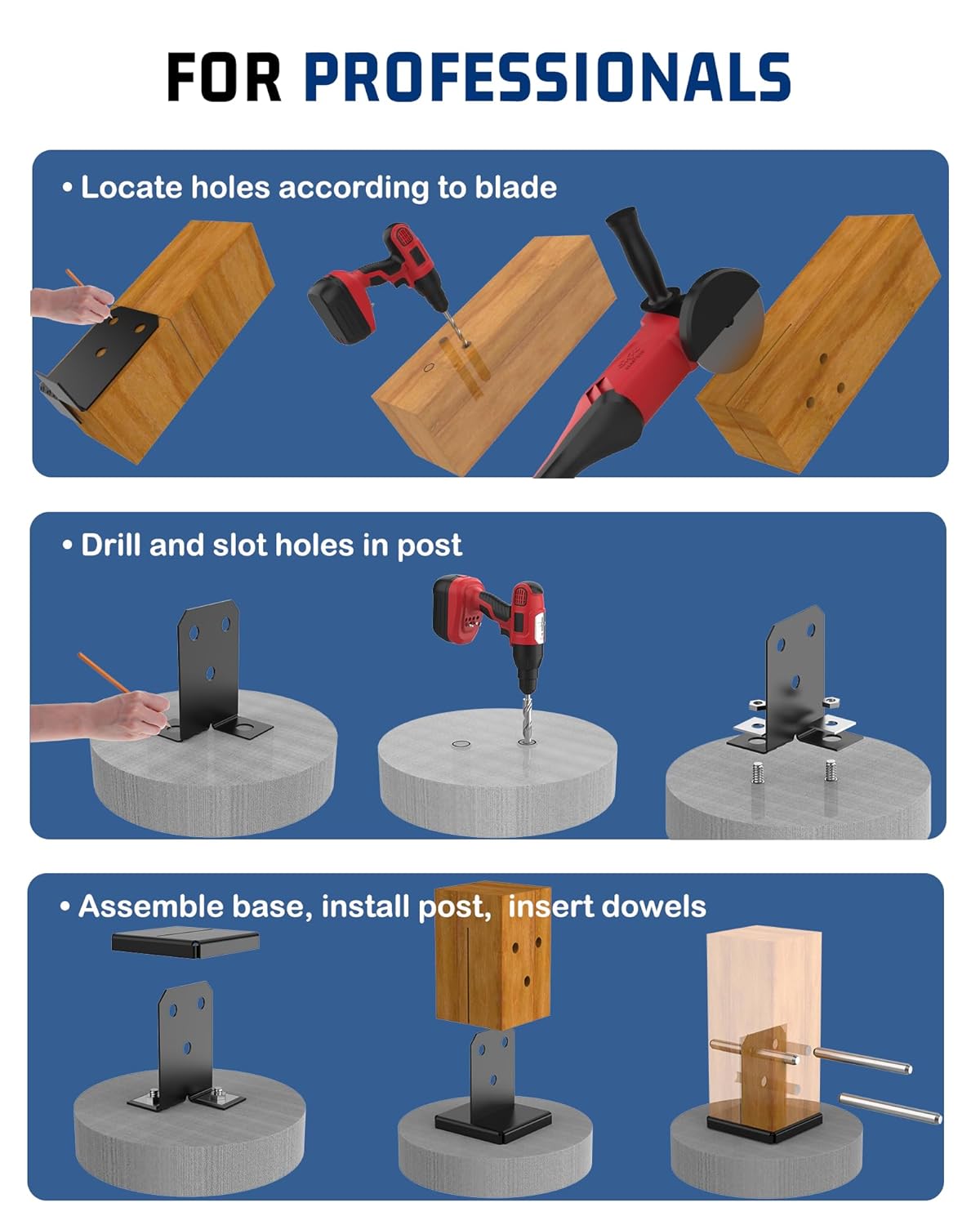 FOR PROFESSIONALS

• Locate holes according to blade

• Drill and slot holes in post

• Assemble base, install post, insert dowels