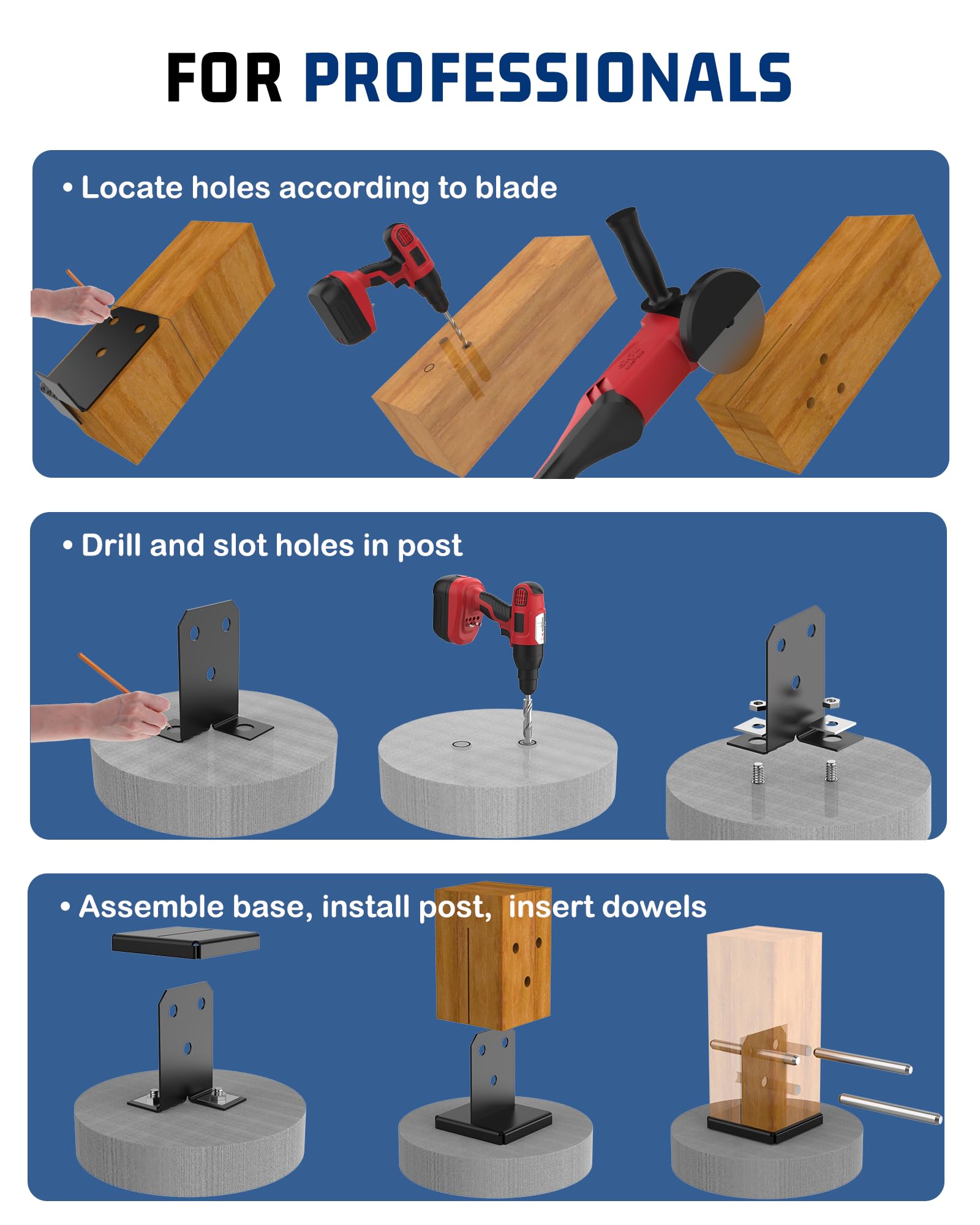 FOR PROFESSIONALS

• Locate holes according to blade

• Drill and slot holes in post

• Assemble base, install post, insert dowels