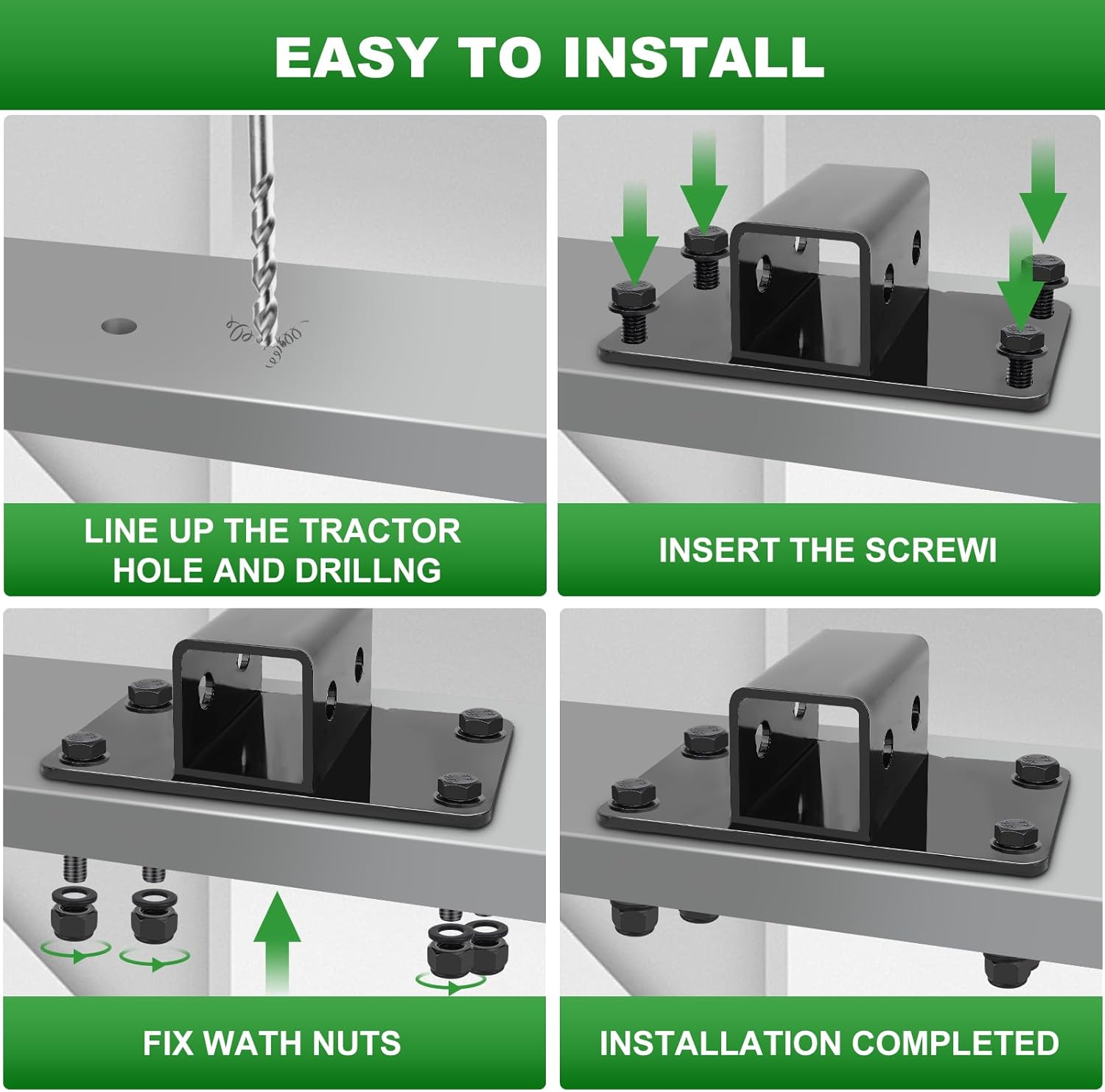 EASY TO INSTALL

LINE UP THE TRACTOR HOLE AND DRILLNG

INSERT THE SCREWI

FIX WATH NUTS

INSTALLATION COMPLETED