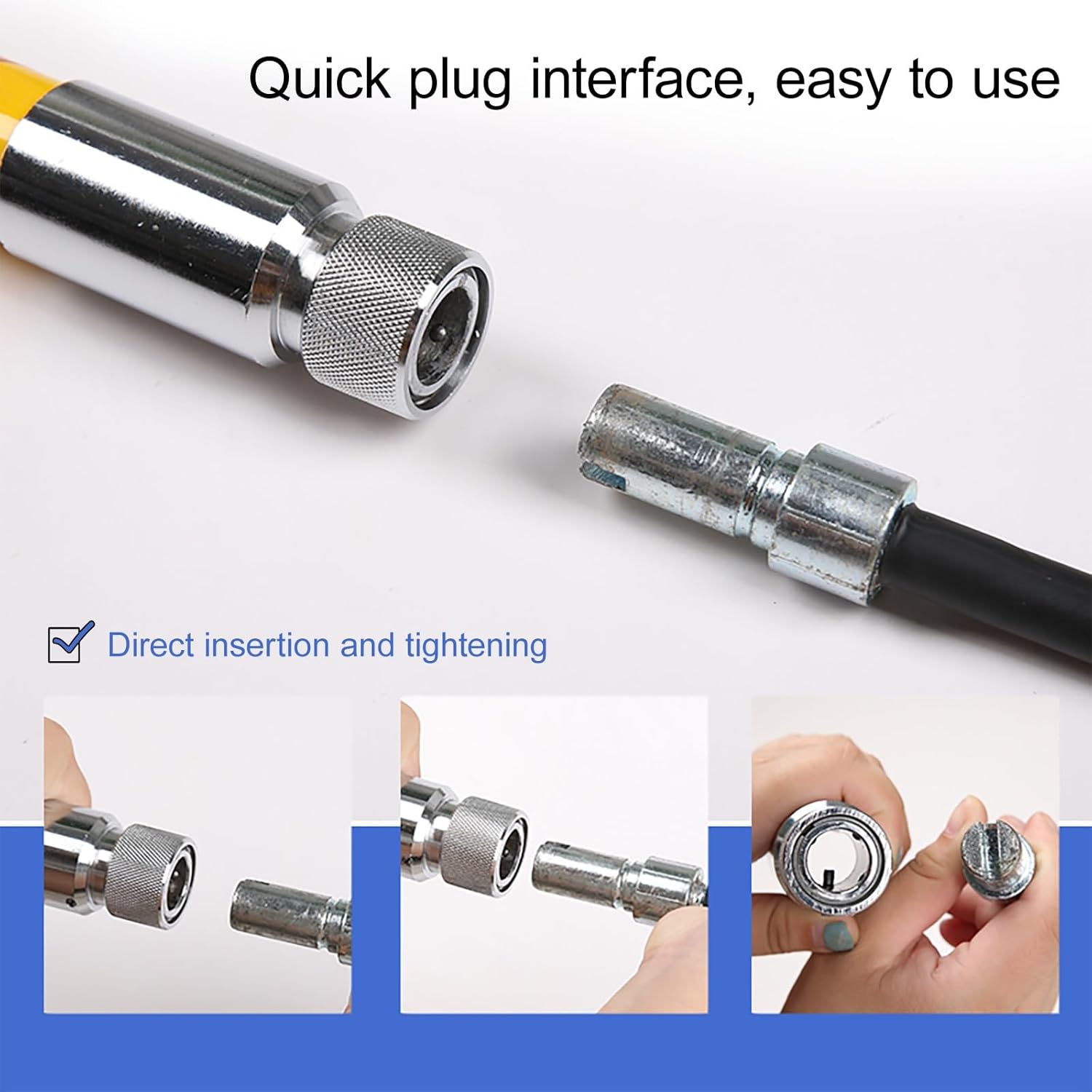 Quick plug interface, easy to use

Direct insertion and tightening