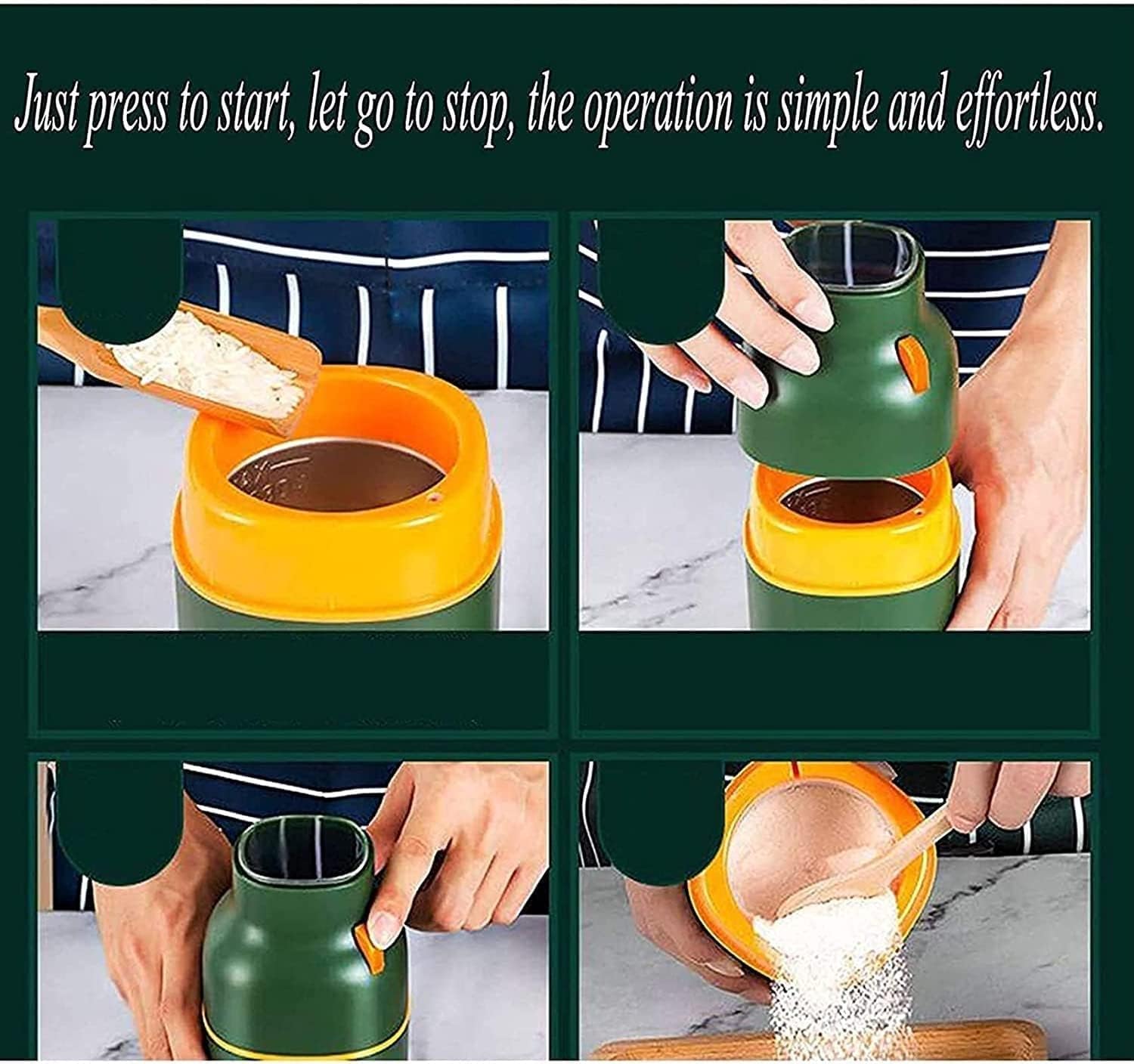 Just press to start, let go to stop, the operation is simple and effortless.