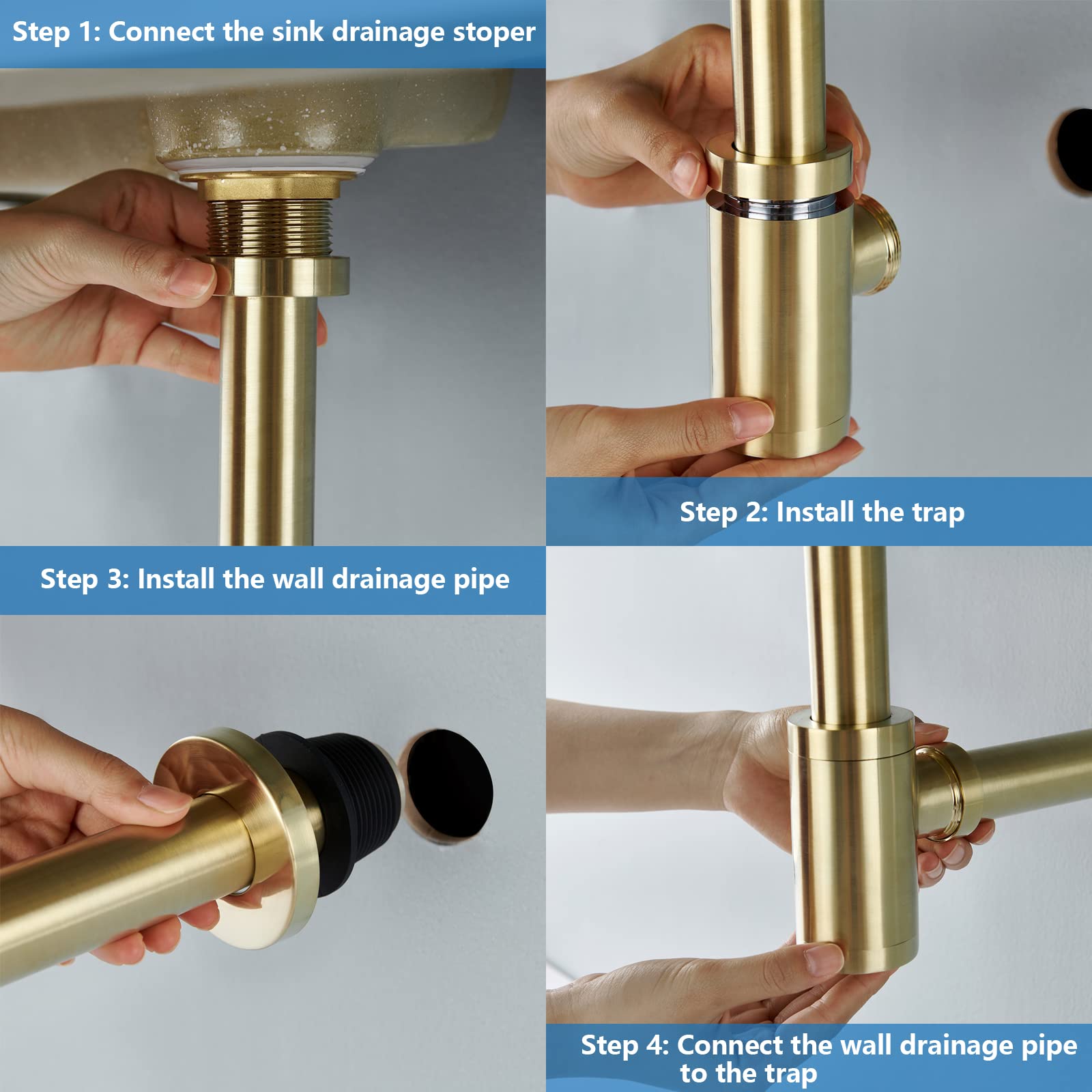 Step 1: Connect the sink drainage stoper

Step 2: Install the trap

Step 3: Install the wall drainage pipe

Step 4: Connect the wall drainage pipe to the trap