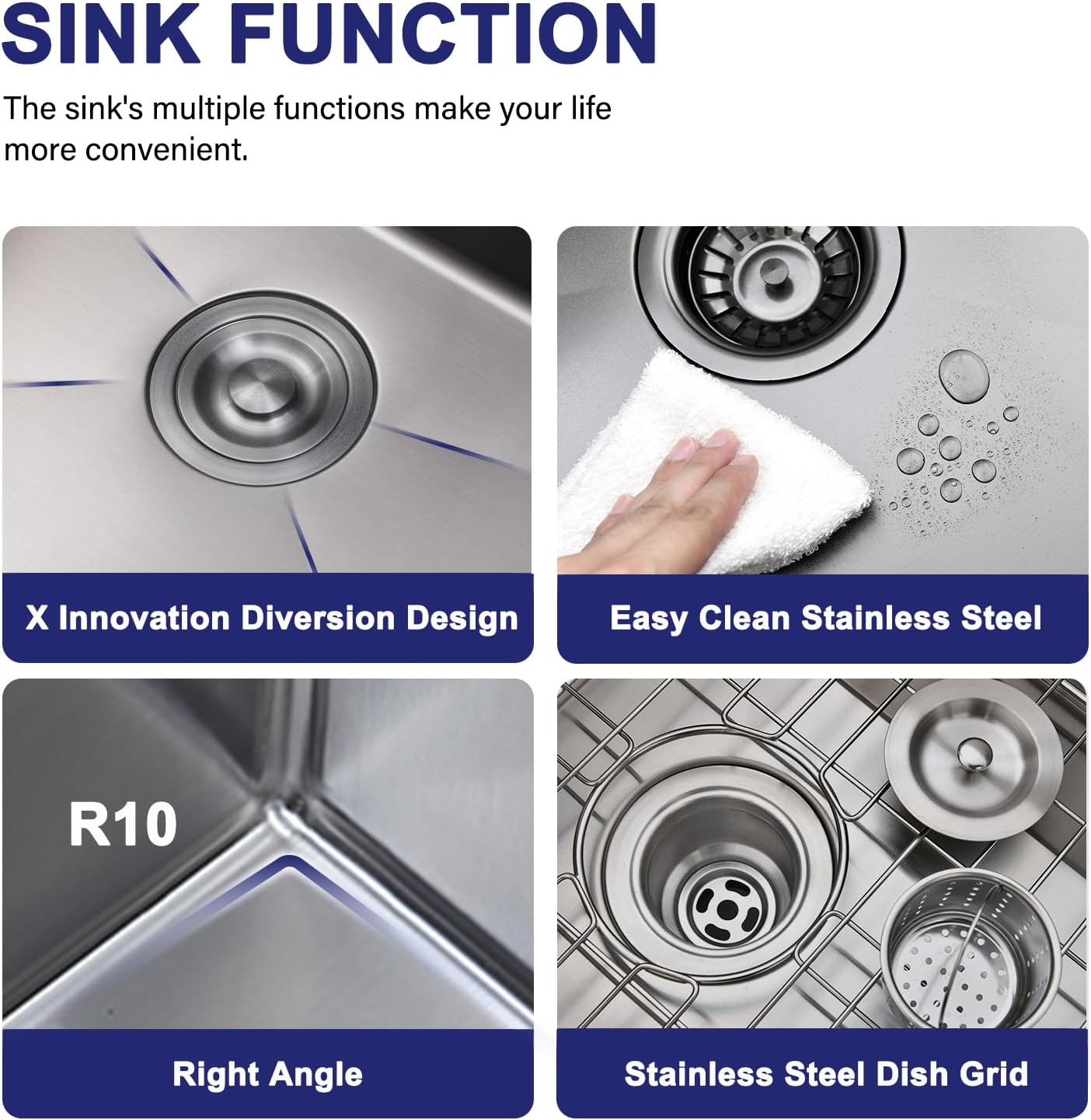 SINK FUNCTION

The sink's multiple functions make your life more convenient.

X Innovation Diversion Design

Easy Clean Stainless Steel

R10

Right Angle

Stainless Steel Dish Grid