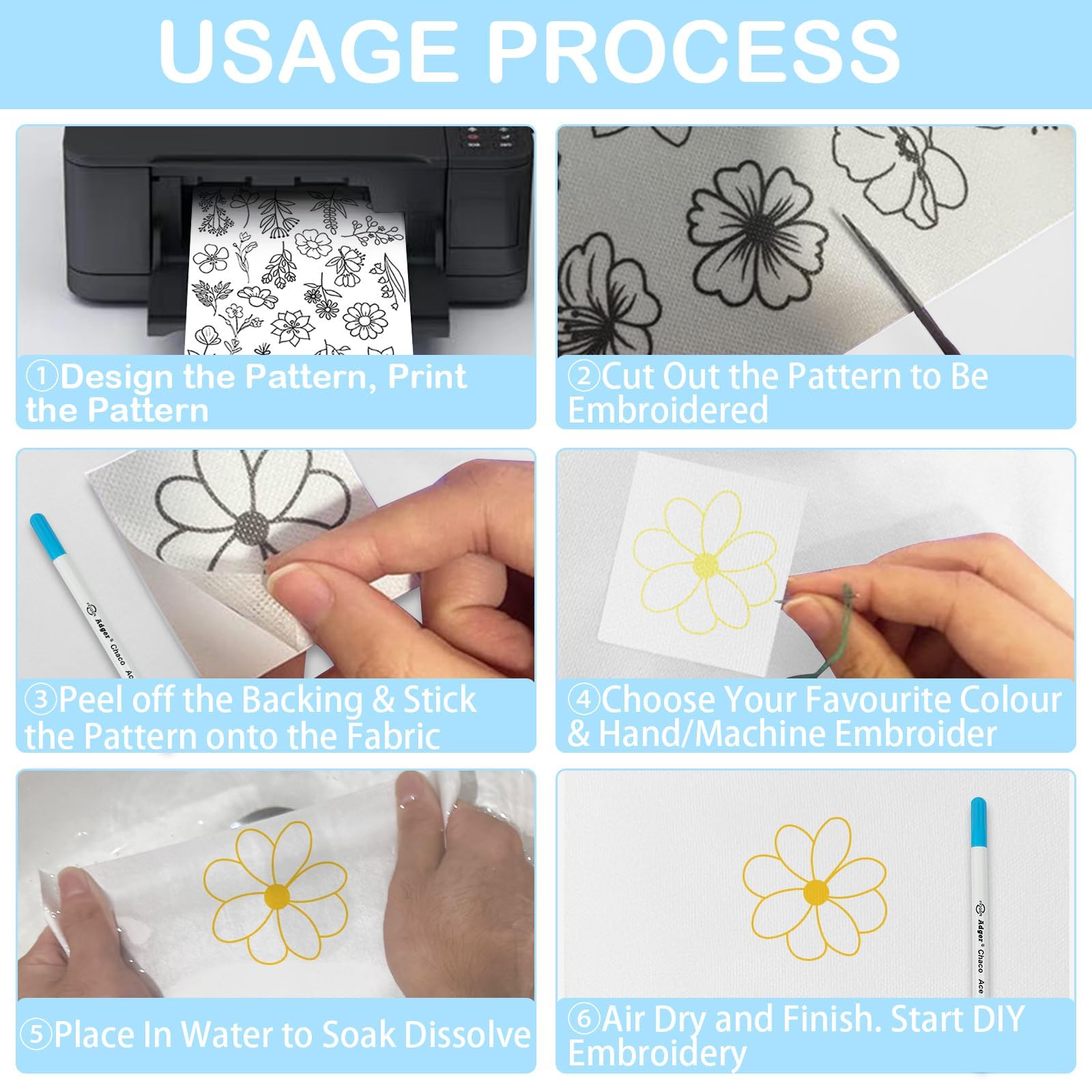 USAGE PROCESS

①Design the Pattern, Print the Pattern

②Cut Out the Pattern to Be Embroidered

Adger Chaco Ace

③Peel off the Backing & Stick the Pattern onto the Fabric

④Choose Your Favourite Colour & Hand/Machine Embroider

⑤Place In Water to Soak Dissolve

Adger Chaco Ace

⑥Air Dry and Finish. Start DIY Embroidery