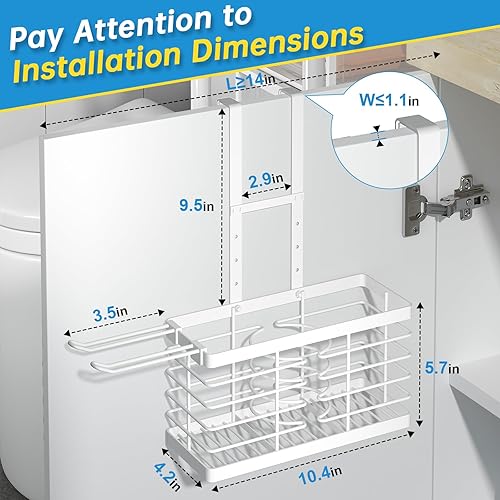 Pay Attention to
Installation Dimensions

L≥14in

W≤1.1in

2.9in

9.5in

3.5in

5.7in

4.2in

10.4in