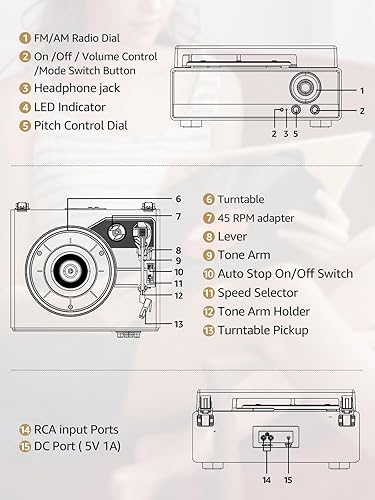 1 FM/AM Radio Dial
2 On /Off / Volume Control /Mode Switch Button
3 Headphone jack
4 LED Indicator
5 Pitch Control Dial

1
2
2 3 5

6
7
8
9
10
11
12
13

6 Turntable
7 45 RPM adapter
8 Lever
9 Tone Arm
10 Auto Stop On/Off Switch
11 Speed Selector
12 Tone Arm Holder
13 Turntable Pickup

14 RCA input Ports
15 DC Port ( 5V 1A)

14 15