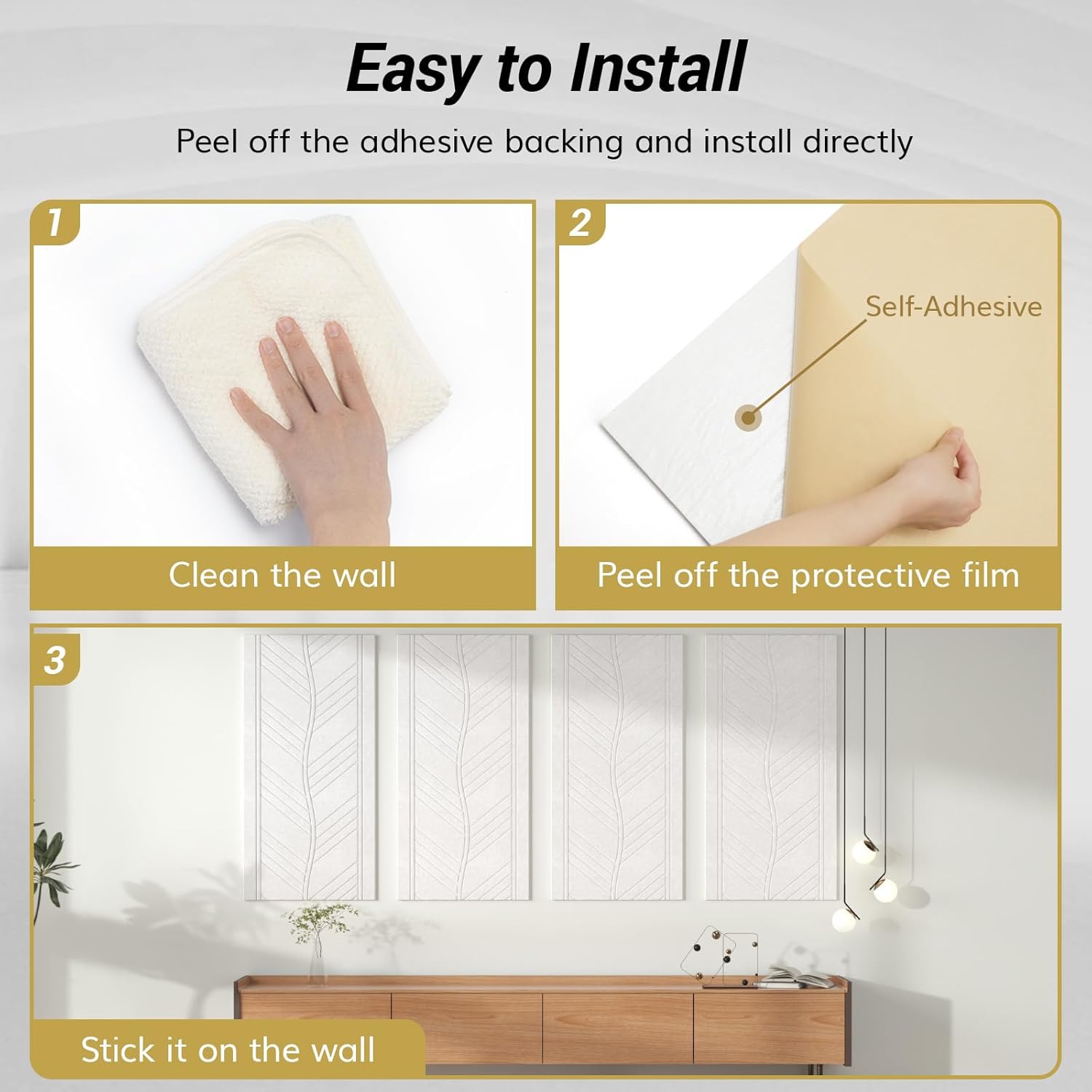 Easy to Install

Peel off the adhesive backing and install directly

1

Clean the wall

2

Self-Adhesive

Peel off the protective film

3

Stick it on the wall