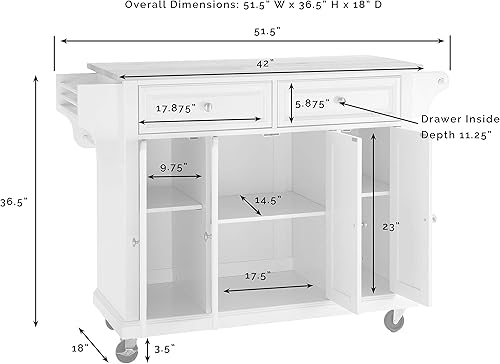 Overall Dimensions: 51.5" W x 36.5" H x 18" D

51.5"

42"

17.875"

5.875"

Drawer Inside Depth 11.25"

9.75"

14.5"

23"

36.5"

17.5"

18"

3.5"