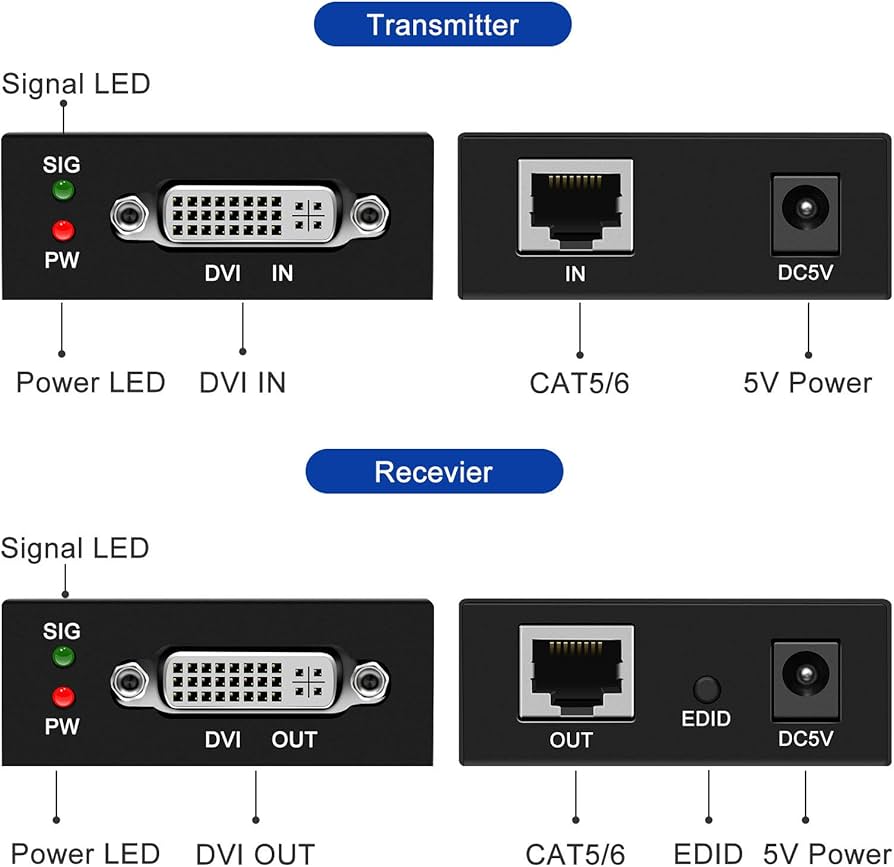 Transmitter

Signal LED

SIG

PW

DVI IN

IN

DC5V

Power LED DVI IN

CAT5/6

5V Power

Recevier

Signal LED

SIG

PW

DVI OUT

OUT

EDID

DC5V

Power LED DVI OUT

CAT5/6 EDID 5V Power