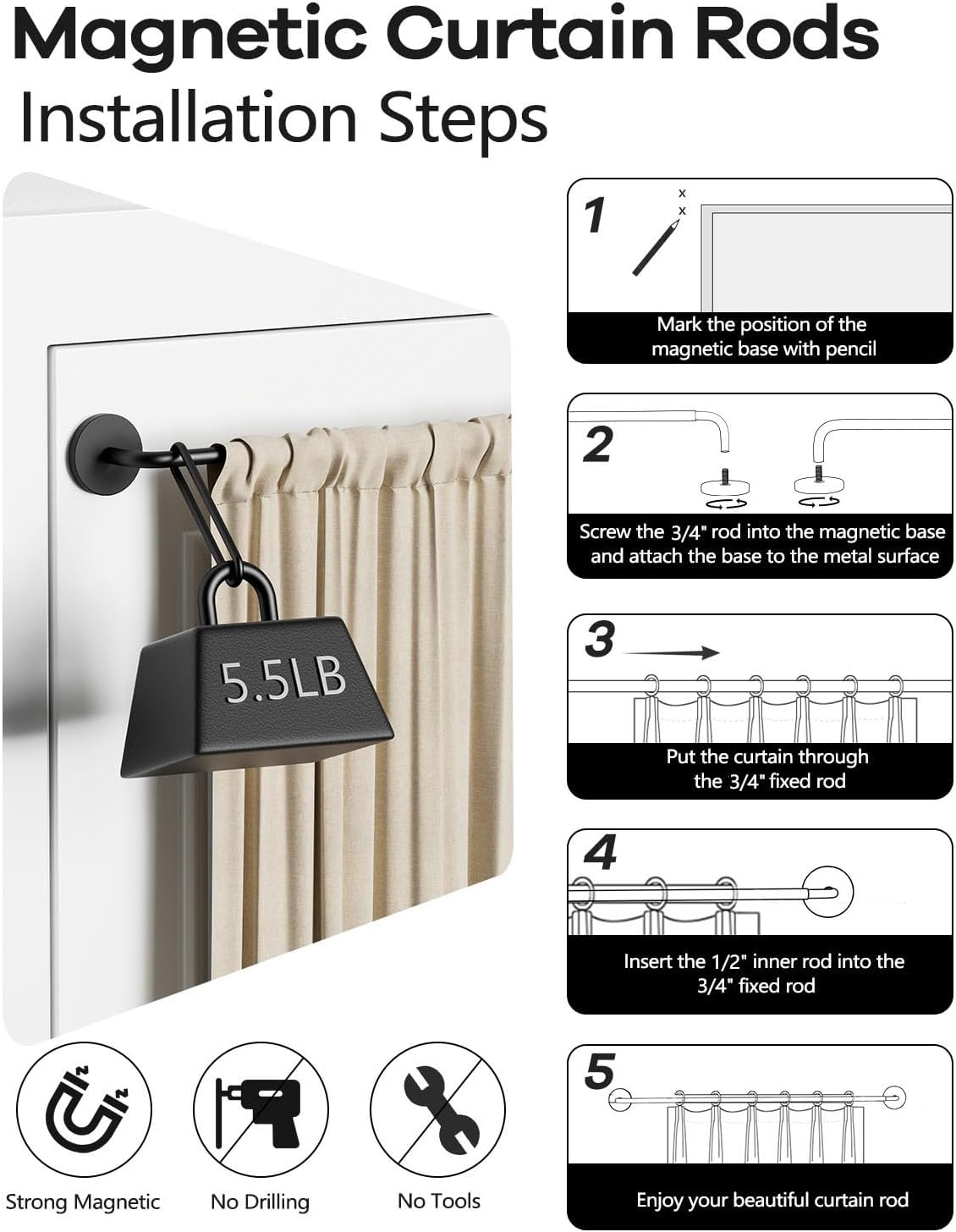 Magnetic Curtain Rods
Installation Steps

5.5LB

1
x
x
Mark the position of the magnetic base with pencil

2
Screw the 3/4" rod into the magnetic base and attach the base to the metal surface

3
Put the curtain through the 3/4" fixed rod

4
Insert the 1/2" inner rod into the 3/4" fixed rod

5
Enjoy your beautiful curtain rod

Strong Magnetic
No Drilling
No Tools